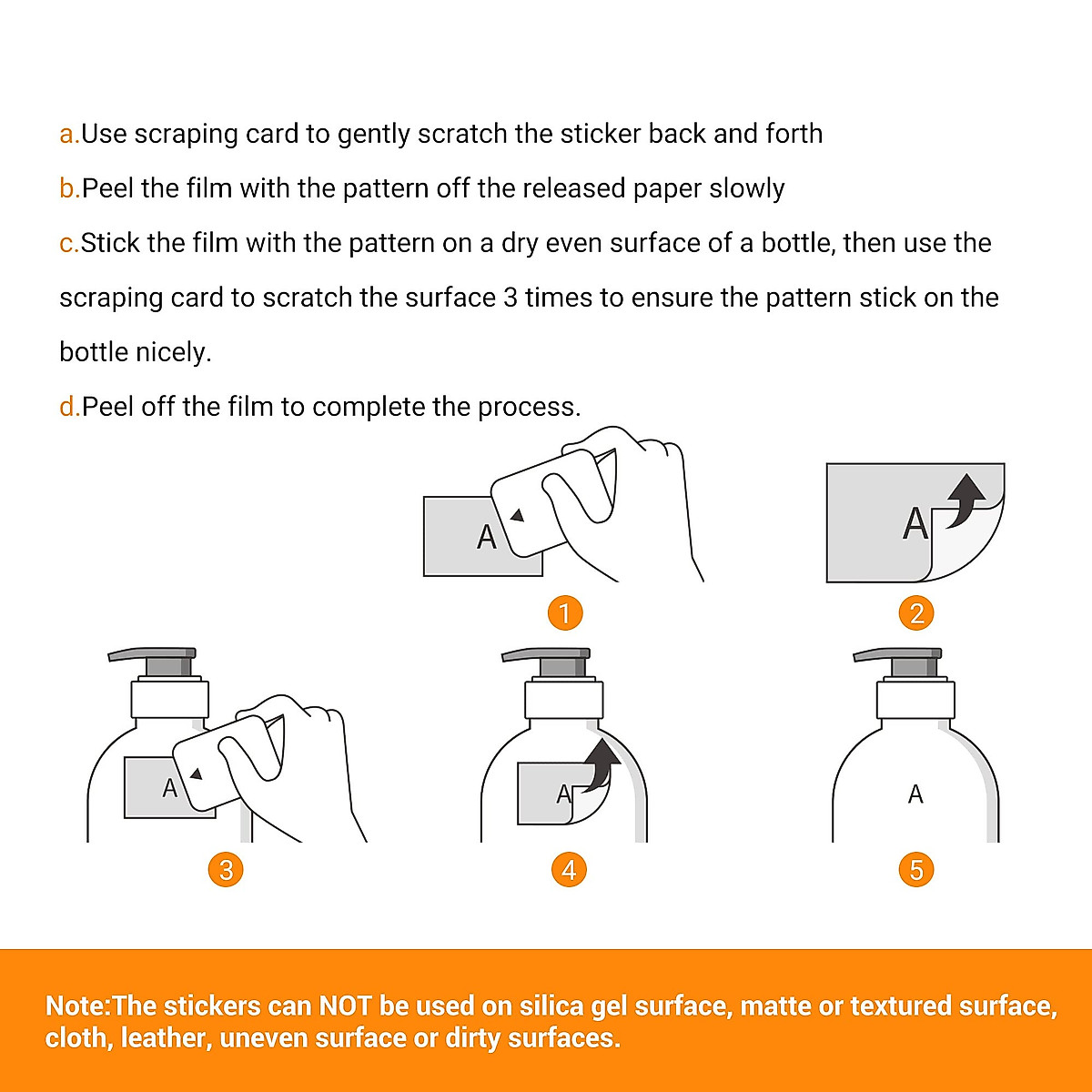 a.Use scraping card to gently scratch the sticker back and forth

b.Peel the film with the pattern off the released paper slowly

c.Stick the film with the pattern on a dry even surface of a bottle, then use the scraping card to scratch the surface 3 times to ensure the pattern stick on the bottle nicely.

d.Peel off the film to complete the process.

A

1

A

2

A

3

A

4

A

5

Note:The stickers can NOT be used on silica gel surface, matte or textured surface, cloth, leather, uneven surface or dirty surfaces.