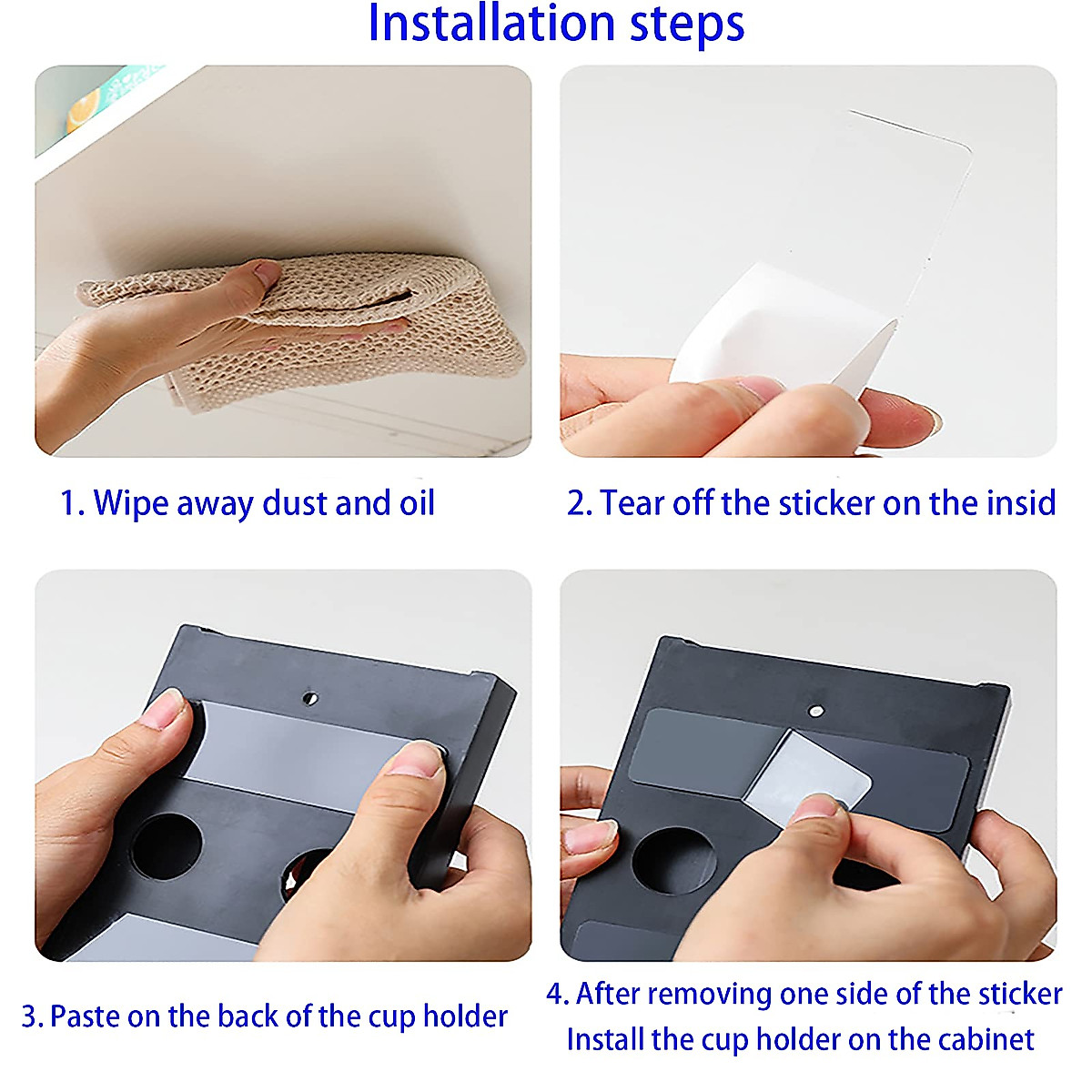 Installation steps

1. Wipe away dust and oil

2. Tear off the sticker on the insid

3. Paste on the back of the cup holder

4. After removing one side of the sticker
Install the cup holder on the cabinet