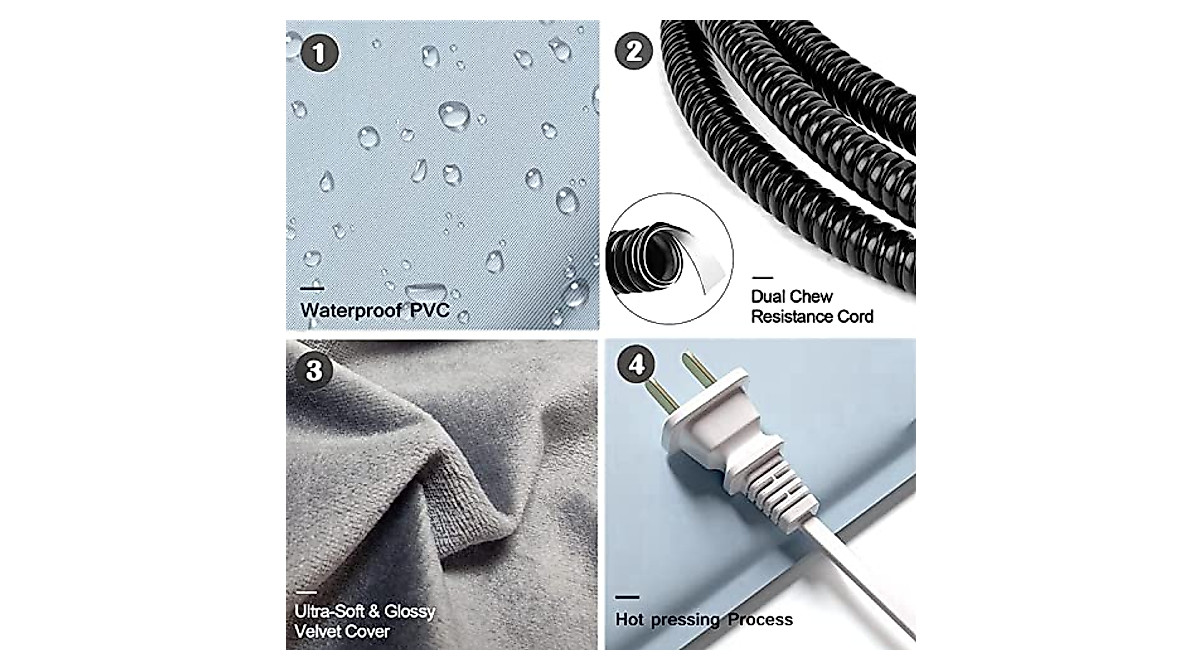 1

Waterproof PVC

2

Dual Chew Resistance Cord

3

Ultra-Soft & Glossy Velvet Cover

4

Hot pressing Process