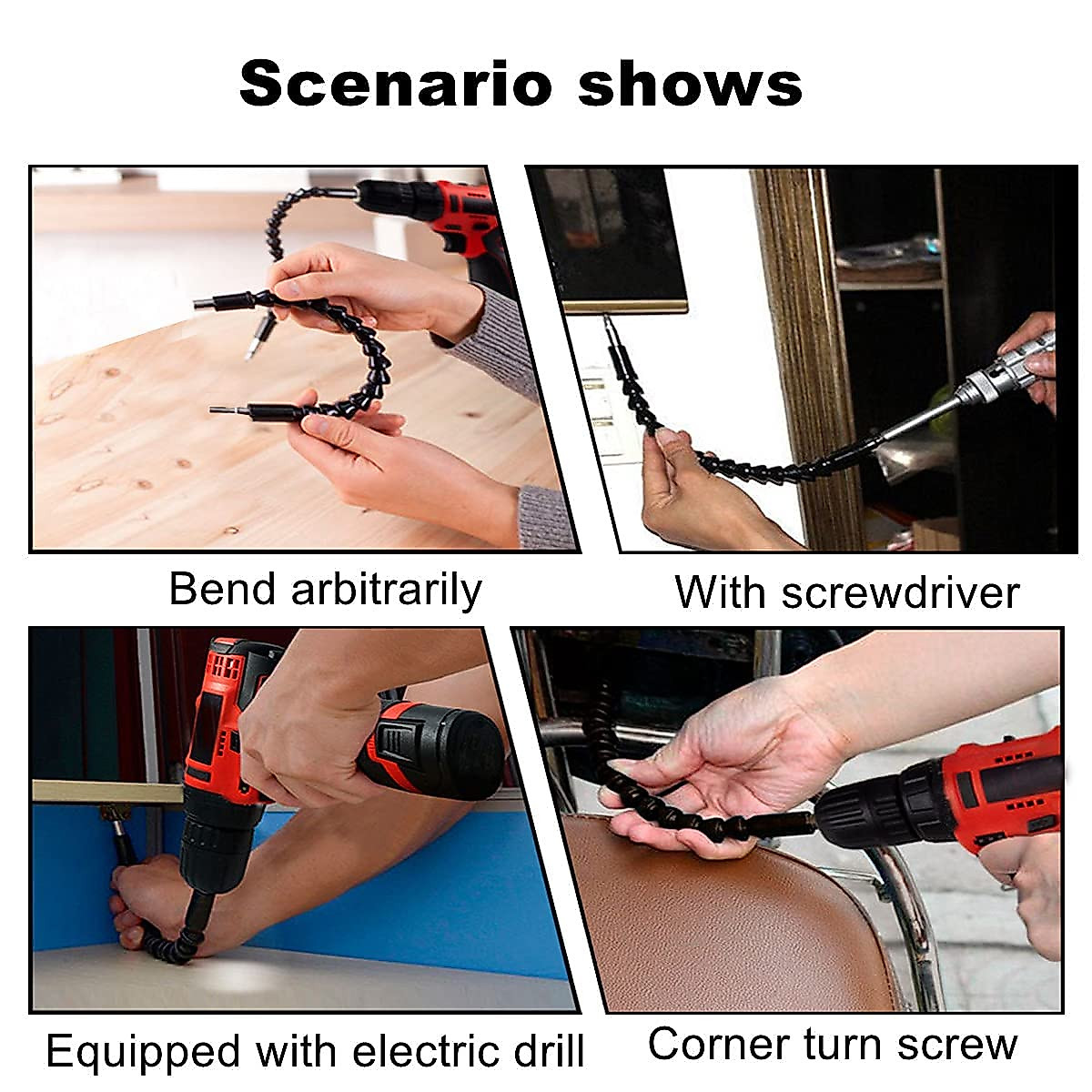 Scenario shows

Bend arbitrarily

With screwdriver

Equipped with electric drill

Corner turn screw