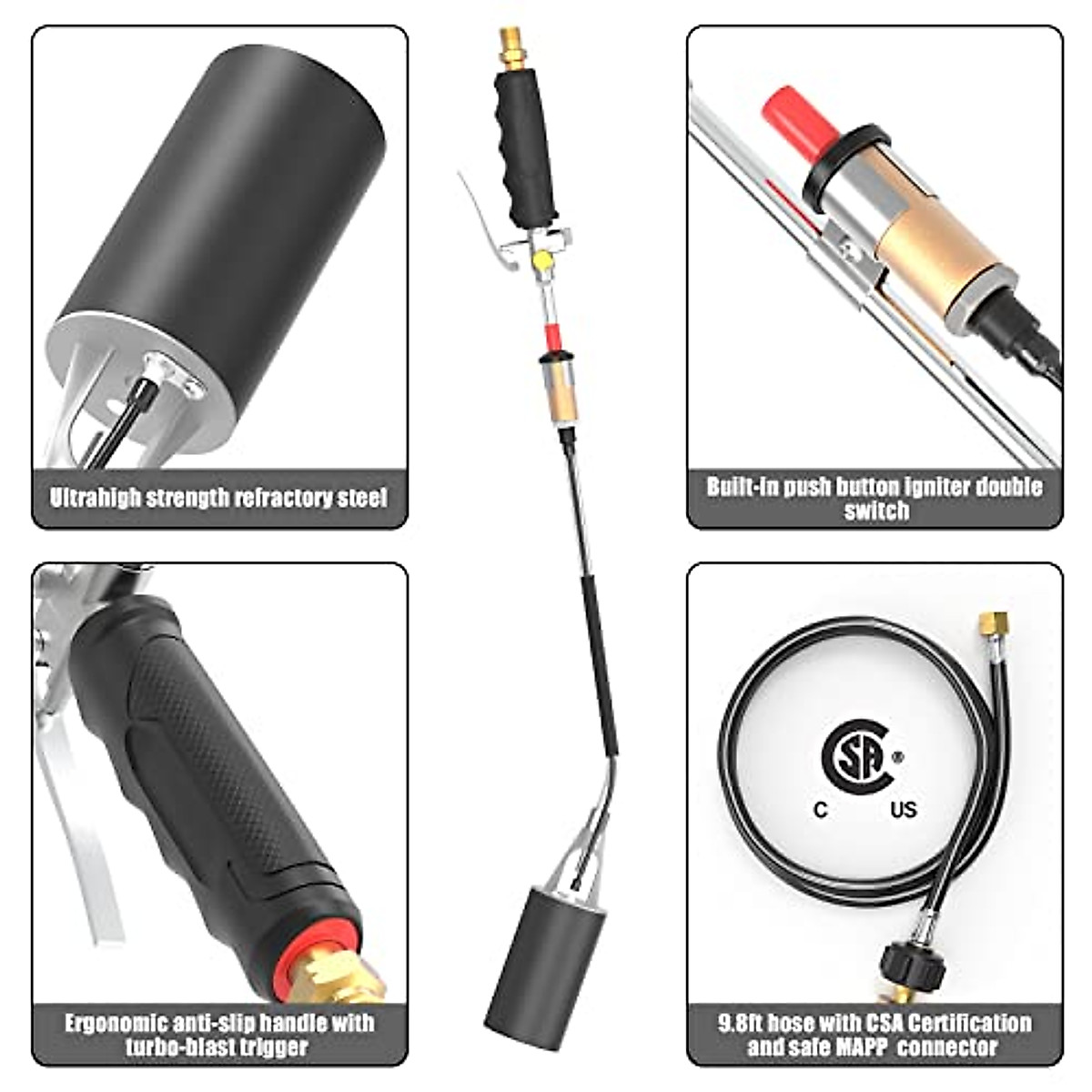 Ultrahigh strength refractory steel

Built-in push button igniter double switch

Ergonomic anti-slip handle with turbo-blast trigger

CSA ®
C US

9.8ft hose with CSA Certification and safe MAPP connector