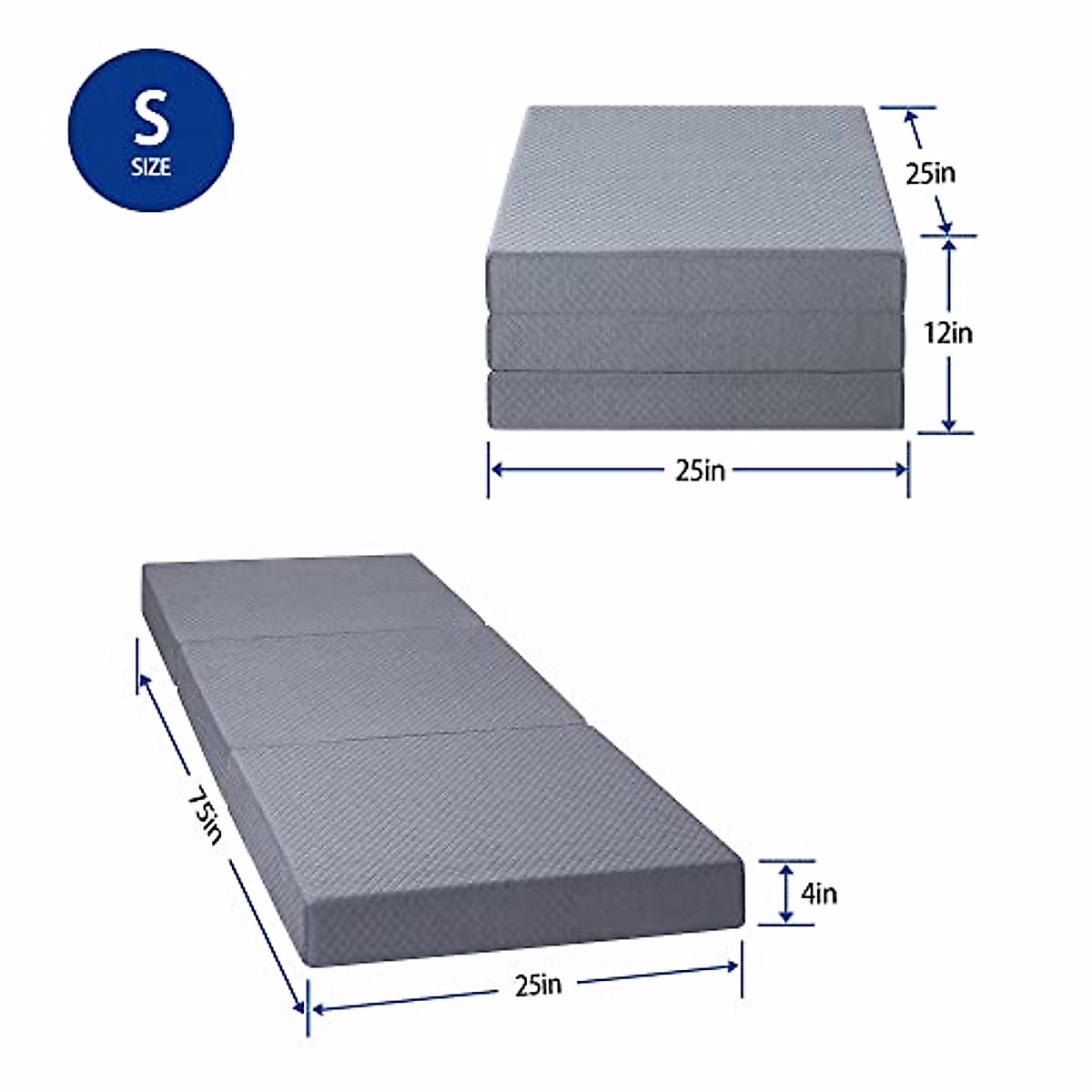 S
SIZE

25in

12in

25in

75in

4in

25in