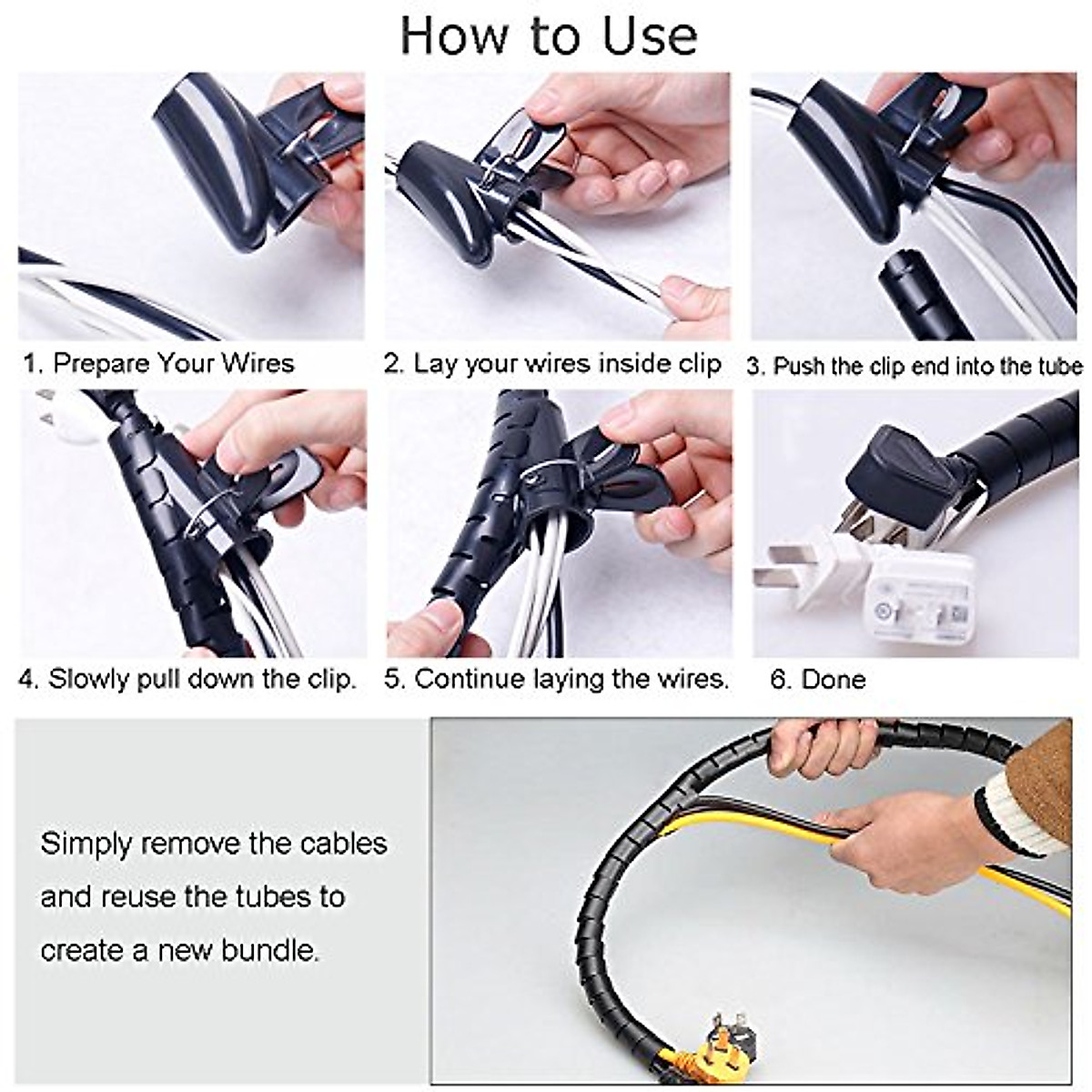 How to Use

1. Prepare Your Wires

2. Lay your wires inside clip

3. Push the clip end into the tube

4. Slowly pull down the clip.

5. Continue laying the wires.

6. Done

Simply remove the cables and reuse the tubes to create a new bundle.