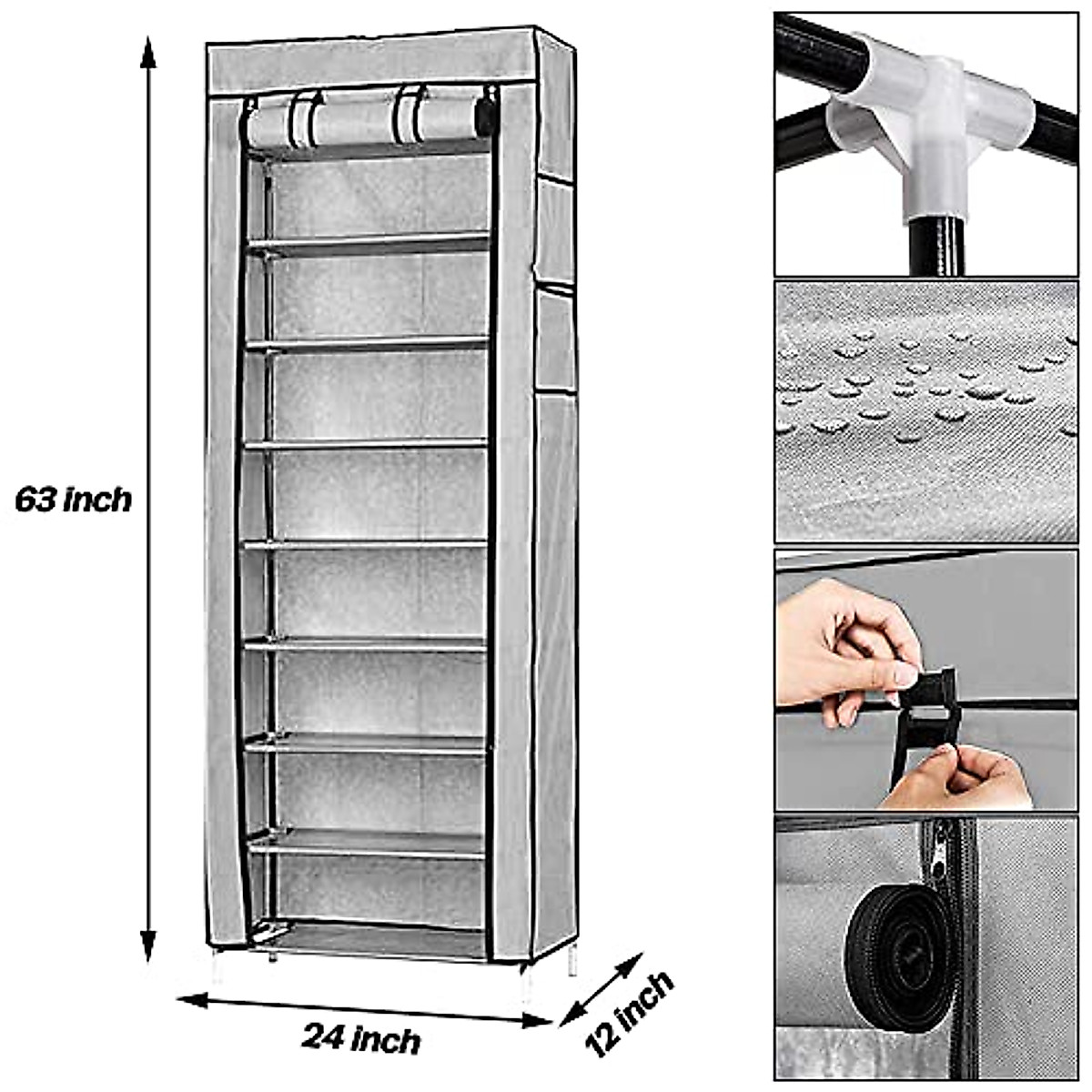 63 inch

24 inch

12 inch