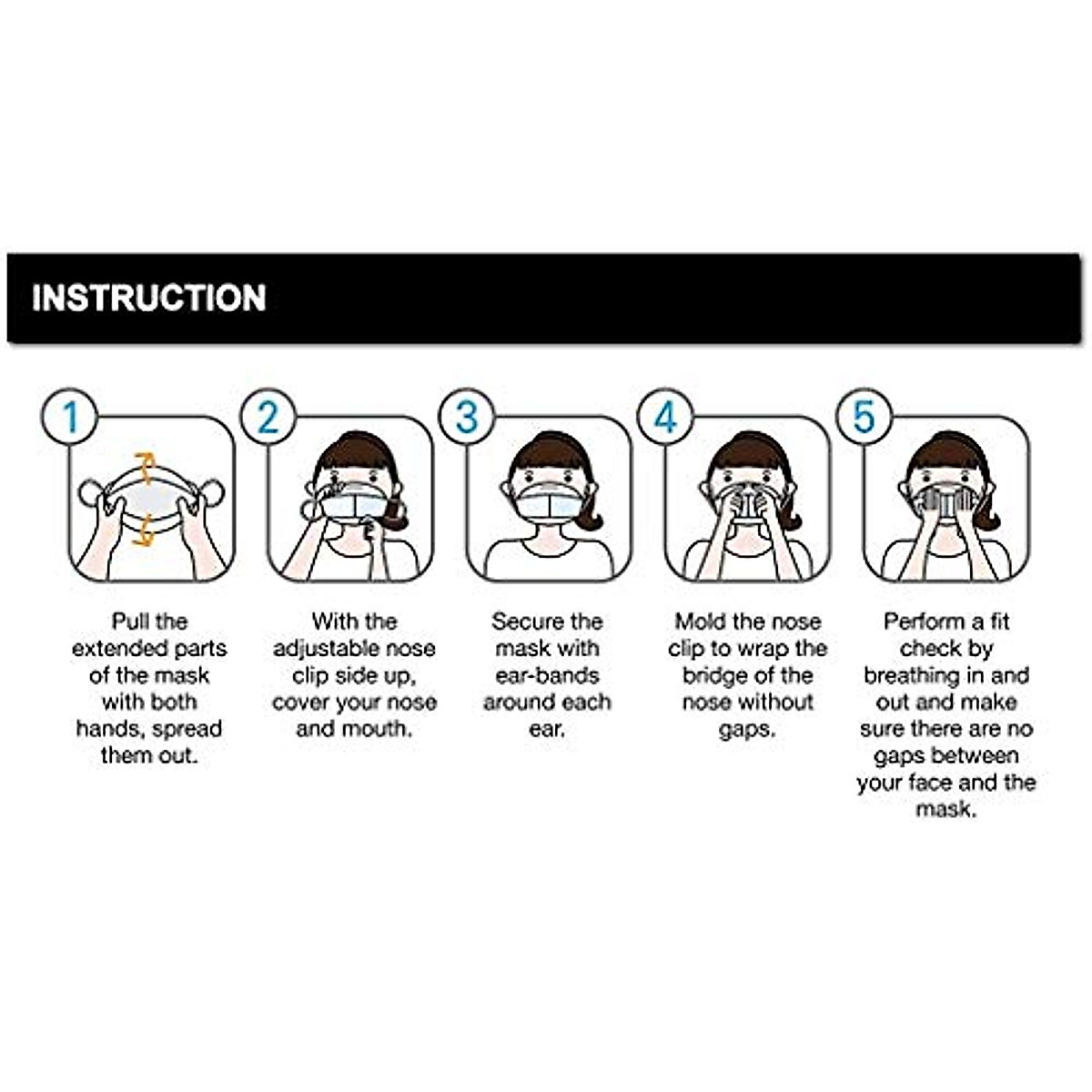 INSTRUCTION

1

Pull the extended parts of the mask with both hands, spread them out.

2

With the adjustable nose clip side up, cover your nose and mouth.

3

Secure the mask with ear-bands around each ear.

4

Mold the nose clip to wrap the bridge of the nose without gaps.

5

Perform a fit check by breathing in and out and make sure there are no gaps between your face and the mask.