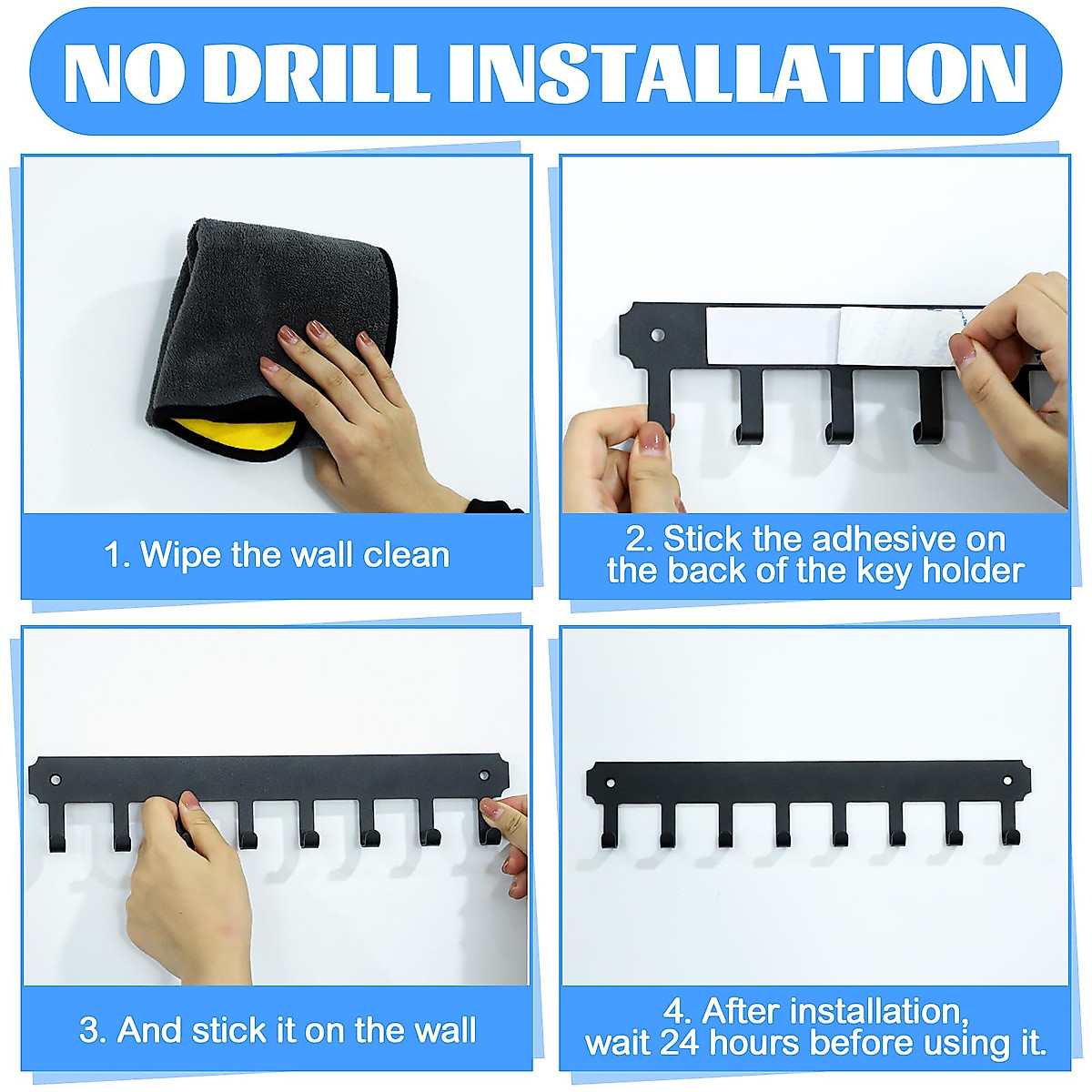 NO DRILL INSTALLATION

1. Wipe the wall clean

2. Stick the adhesive on the back of the key holder

3. And stick it on the wall

4. After installation, wait 24 hours before using it.