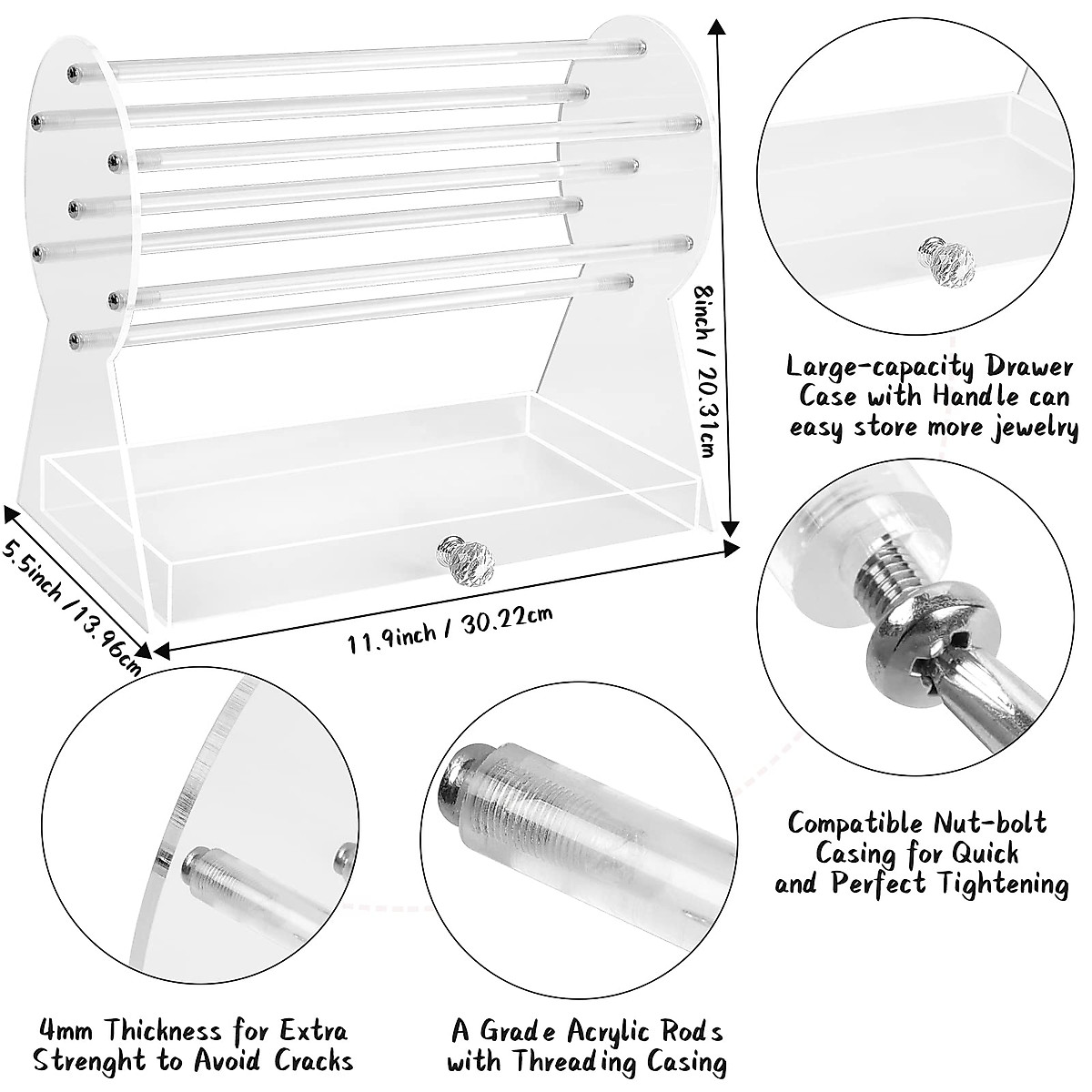 8inch / 20.31cm

5.5inch / 13.96cm

11.9inch / 30.22cm

Large-capacity Drawer Case with Handle can easy store more jewelry

Compatible Nut-bolt Casing for Quick and Perfect Tightening

4mm Thickness for Extra Strenght to Avoid Cracks

A Grade Acrylic Rods with Threading Casing