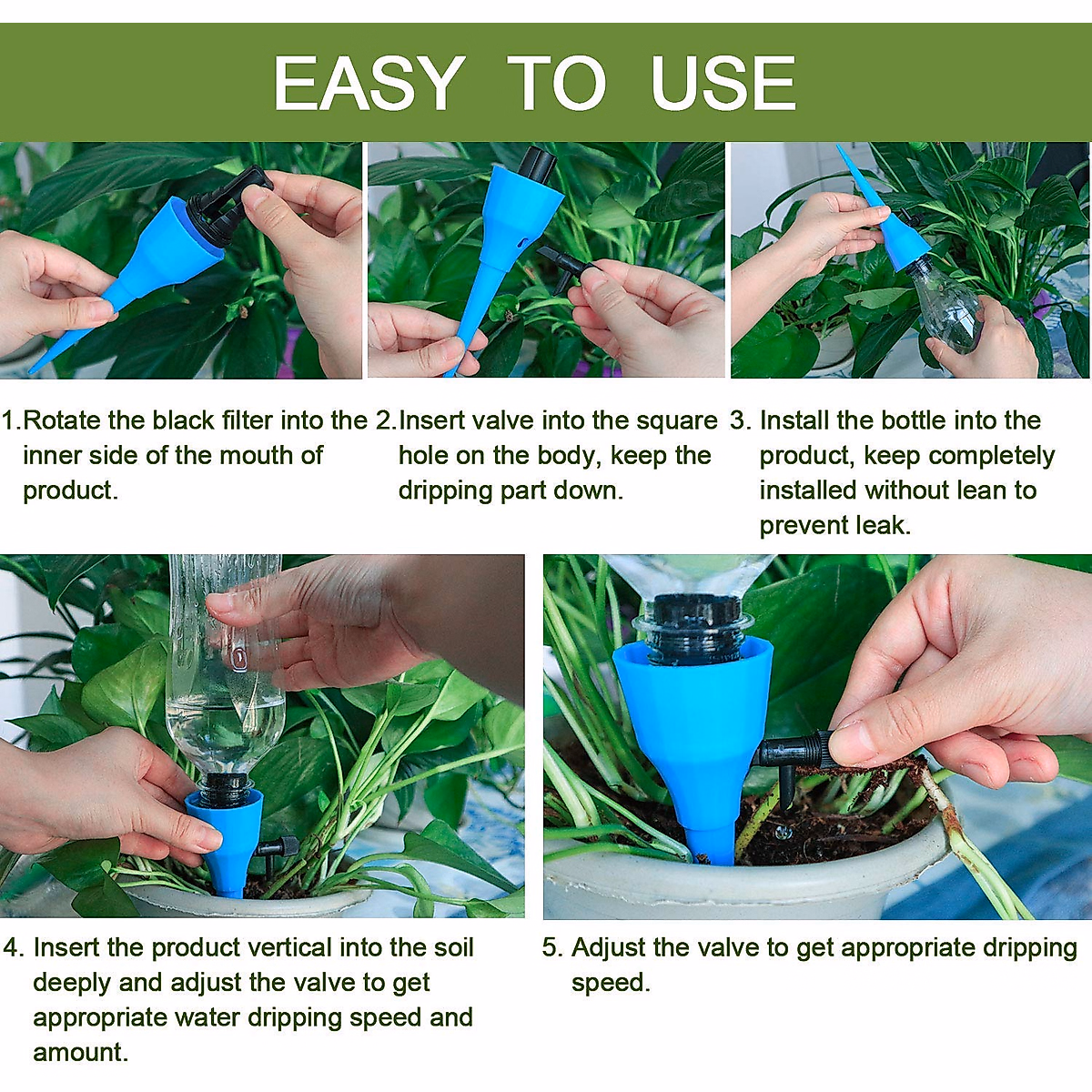 EASY TO USE

1.Rotate the black filter into the inner side of the mouth of product.

2.Insert valve into the square hole on the body, keep the dripping part down.

3. Install the bottle into the product, keep completely installed without lean to prevent leak.

4. Insert the product vertical into the soil deeply and adjust the valve to get appropriate water dripping speed and amount.

5. Adjust the valve to get appropriate dripping speed.