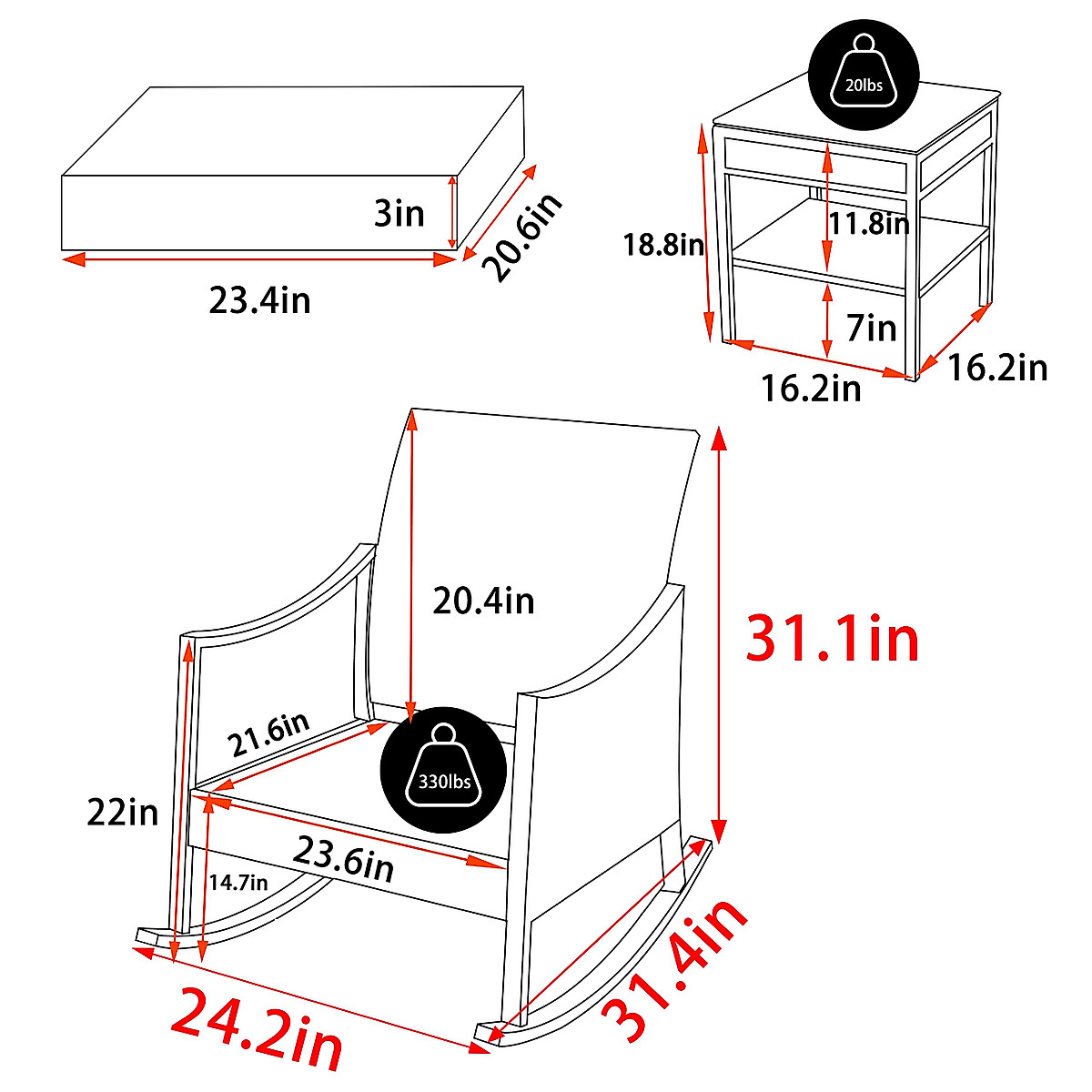 3in
20.6in
23.4in

20lbs
18.8in
11.8in
7in
16.2in
16.2in

20.4in
31.1in
21.6in
330lbs
22in
23.6in
14.7in
24.2in
31.4in