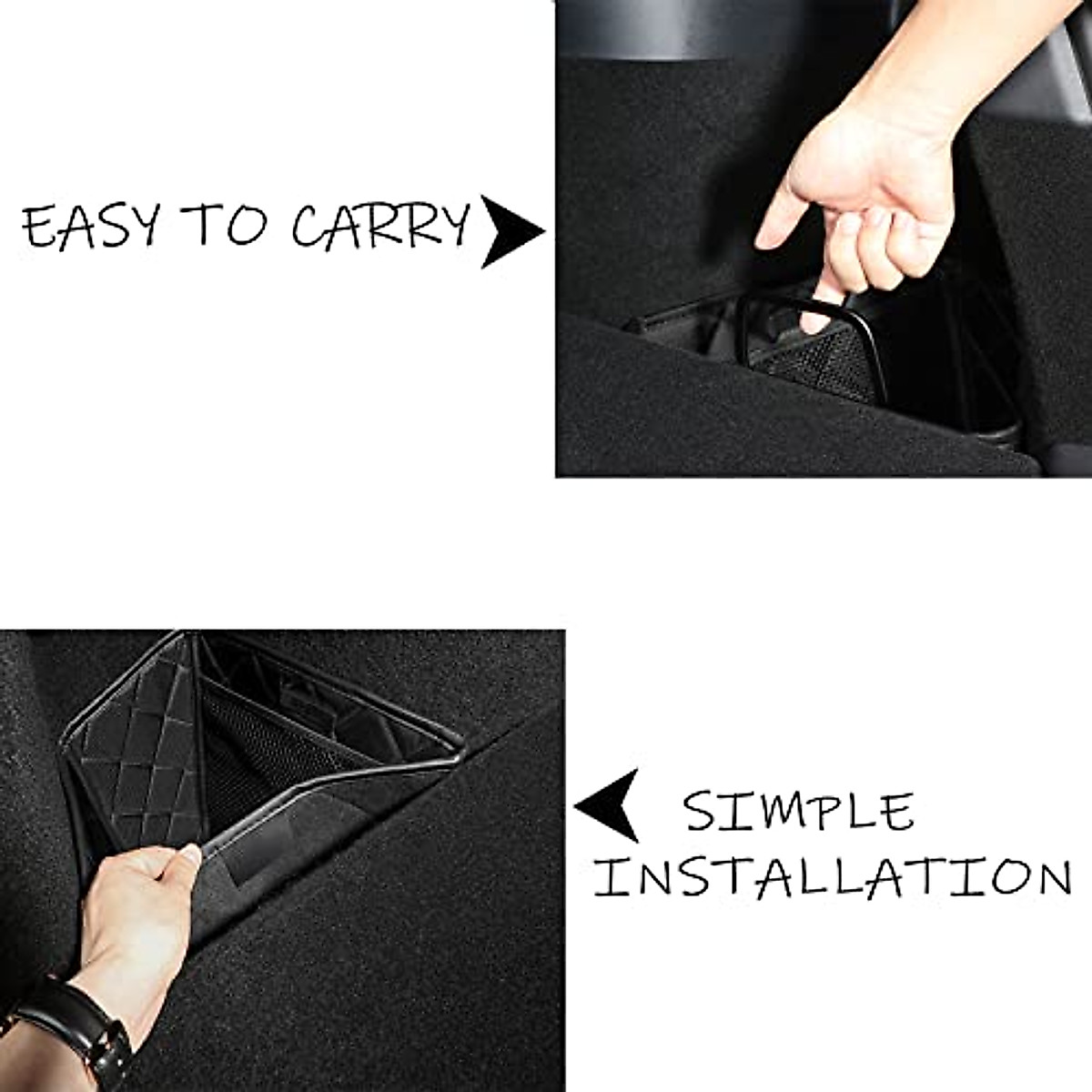 EASY TO CARRY

SIMPLE INSTALLATION