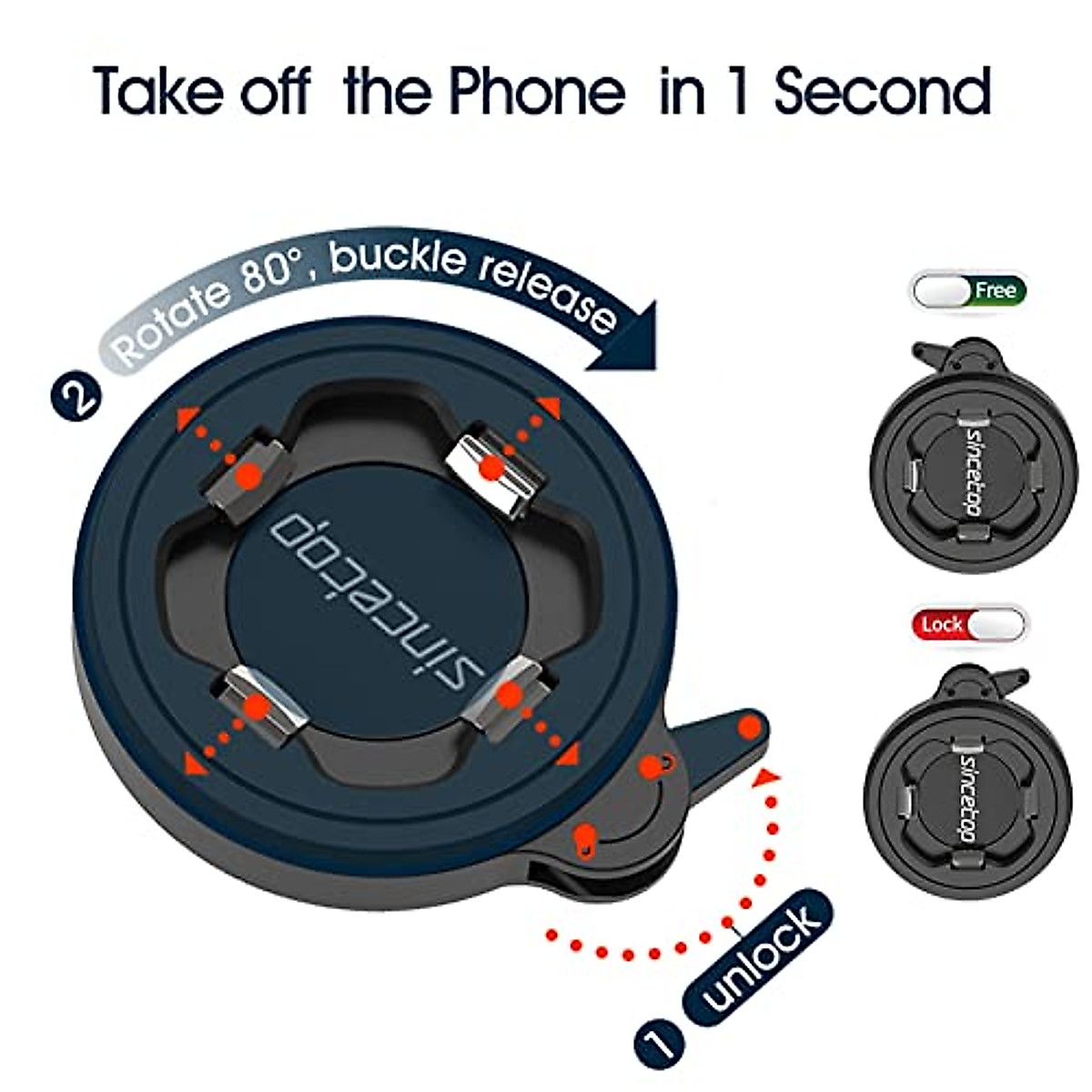 Take off the Phone in 1 Second

2 Rotate 80°, buckle release

sincetop

1 unlock

Free

sincetop

Lock

sincetop