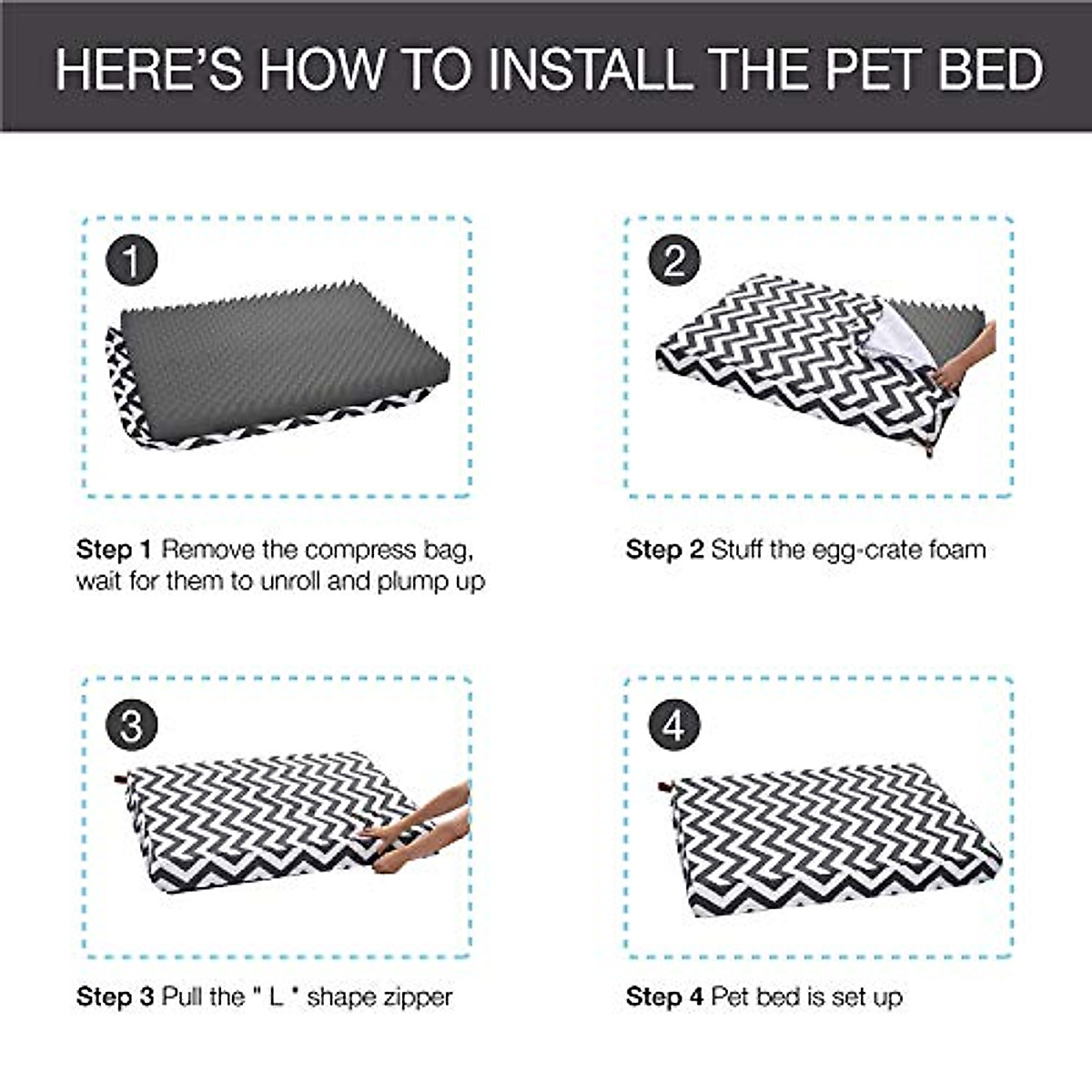 HERE'S HOW TO INSTALL THE PET BED

1

Step 1 Remove the compress bag, wait for them to unroll and plump up

2

Step 2 Stuff the egg-crate foam

3

Step 3 Pull the " L " shape zipper

4

Step 4 Pet bed is set up