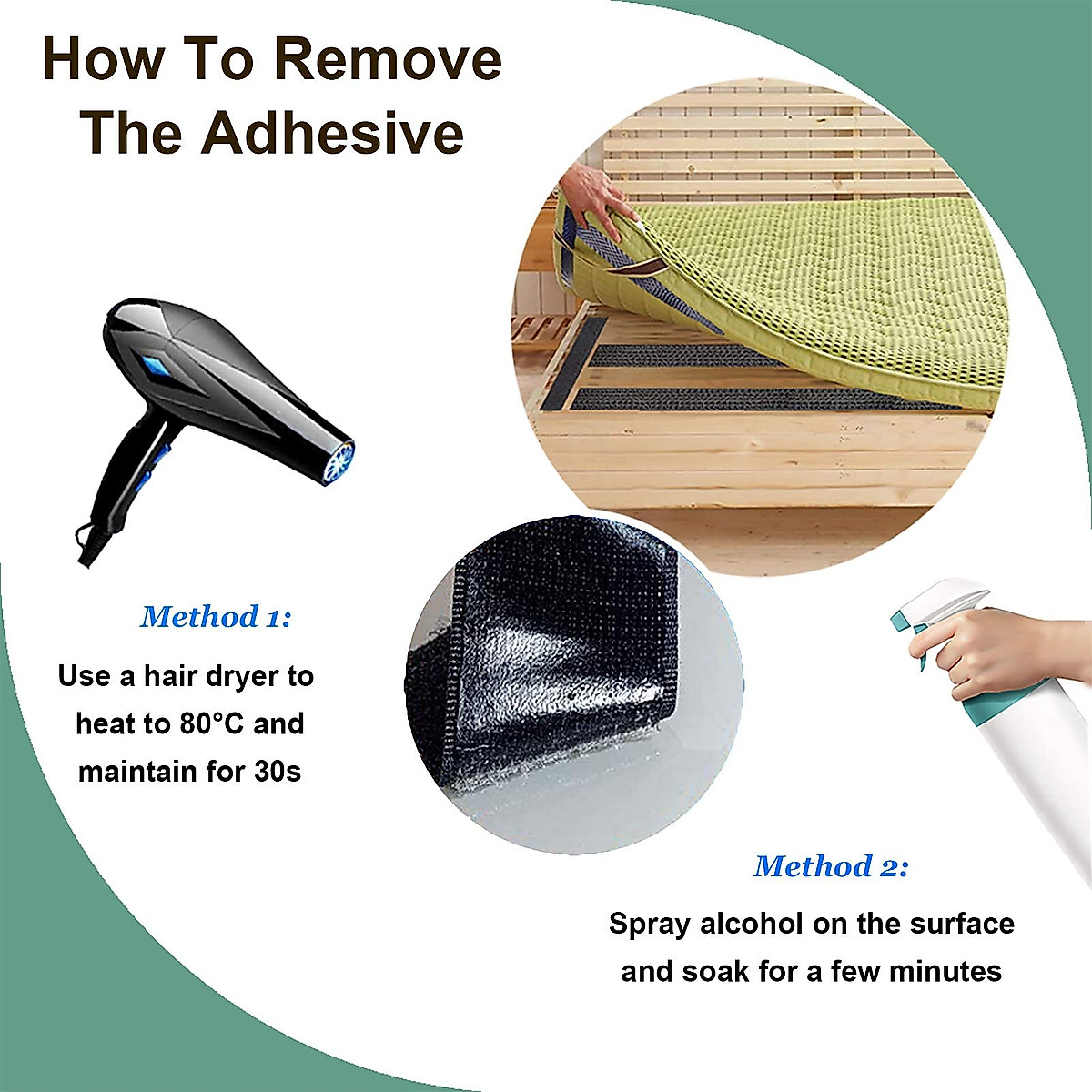 How To Remove The Adhesive

Method 1:

Use a hair dryer to heat to 80°C and maintain for 30s

Method 2:

Spray alcohol on the surface and soak for a few minutes