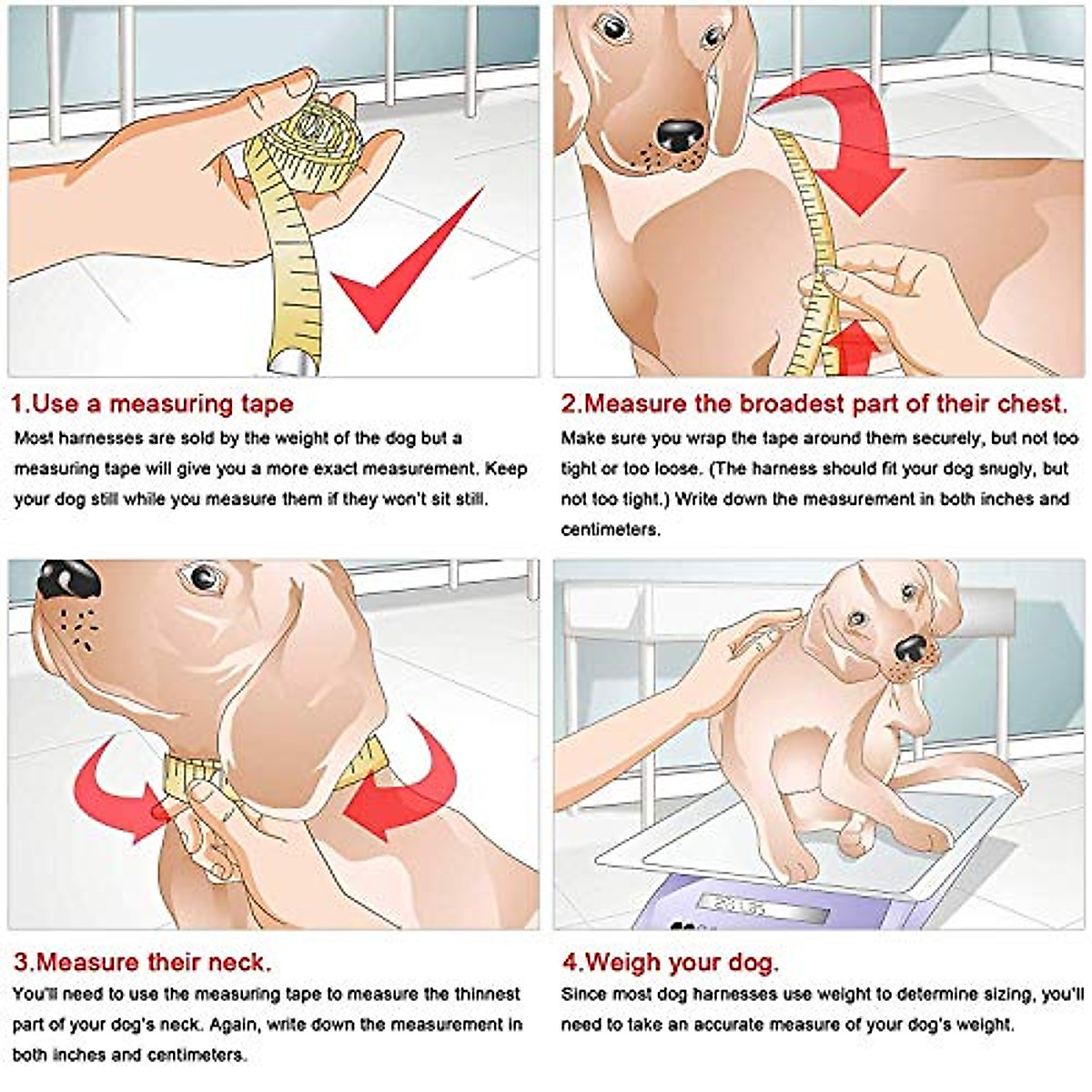 1.Use a measuring tape
Most harnesses are sold by the weight of the dog but a measuring tape will give you a more exact measurement. Keep your dog still while you measure them if they won't sit still.

2.Measure the broadest part of their chest.
Make sure you wrap the tape around them securely, but not too tight or too loose. (The harness should fit your dog snugly, but not too tight.) Write down the measurement in both inches and centimeters.

3.Measure their neck.
You'll need to use the measuring tape to measure the thinnest part of your dog's neck. Again, write down the measurement in both inches and centimeters.

4.Weigh your dog.
Since most dog harnesses use weight to determine sizing, you'll need to take an accurate measure of your dog's weight.