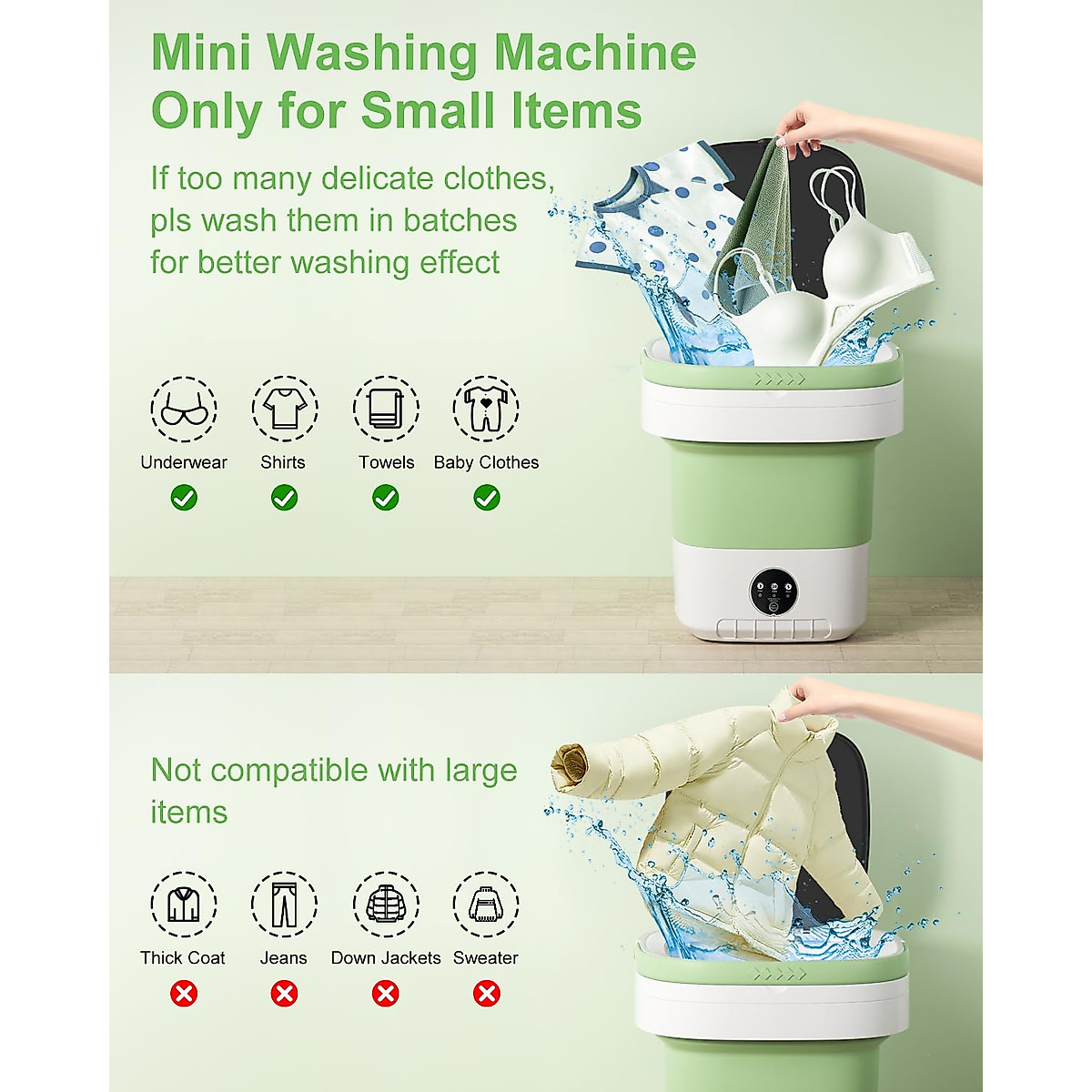 Mini Washing Machine
Only for Small Items

If too many delicate clothes, pls wash them in batches for better washing effect

Underwear Shirts Towels Baby Clothes

Not compatible with large items

Thick Coat Jeans Down Jackets Sweater