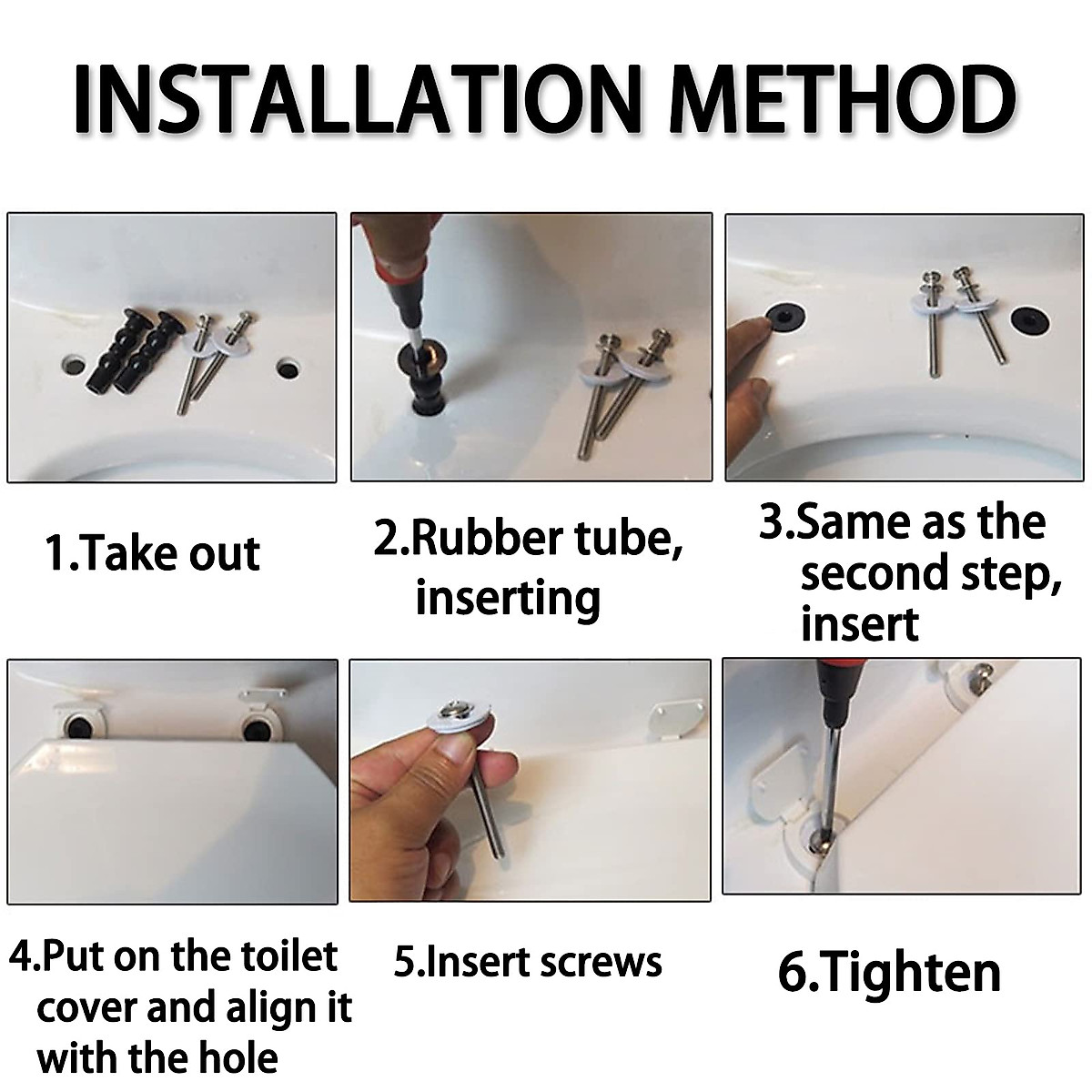 INSTALLATION METHOD

1.Take out

2.Rubber tube, inserting

3.Same as the second step, insert

4.Put on the toilet cover and align it with the hole

5.Insert screws

6.Tighten