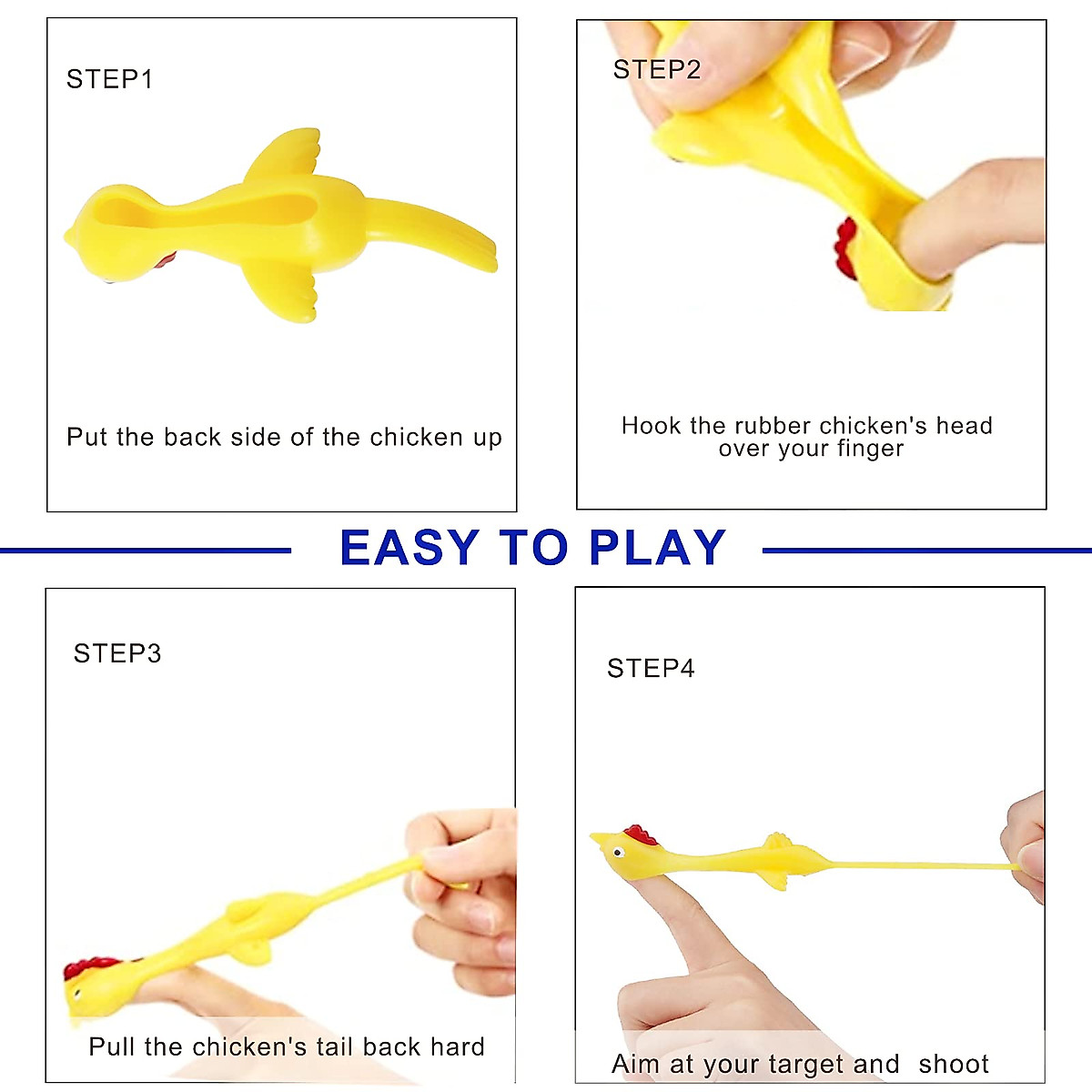 STEP1

Put the back side of the chicken up

STEP2

Hook the rubber chicken's head over your finger

EASY TO PLAY

STEP3

Pull the chicken's tail back hard

STEP4

Aim at your target and shoot