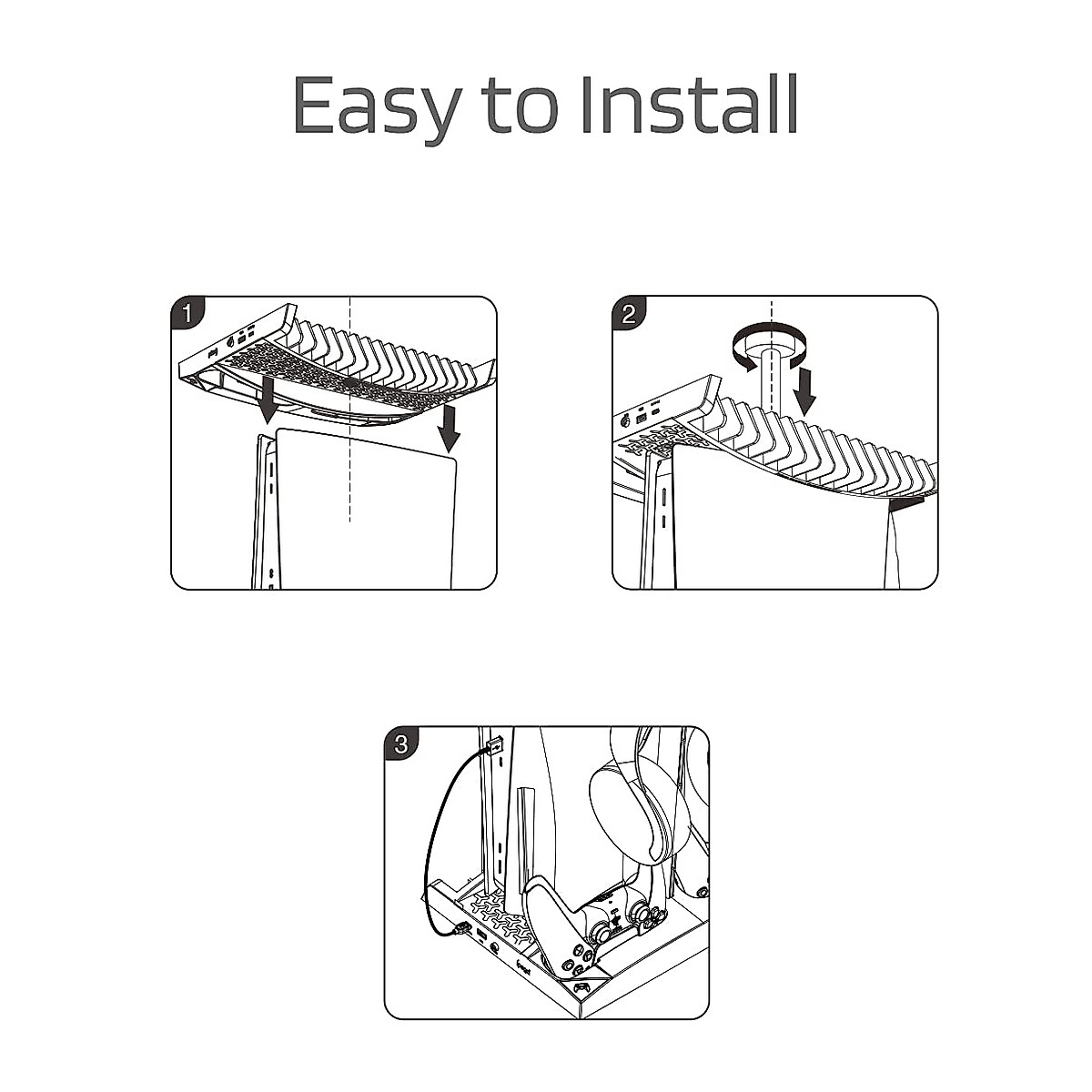 Easy to Install

1

2

3