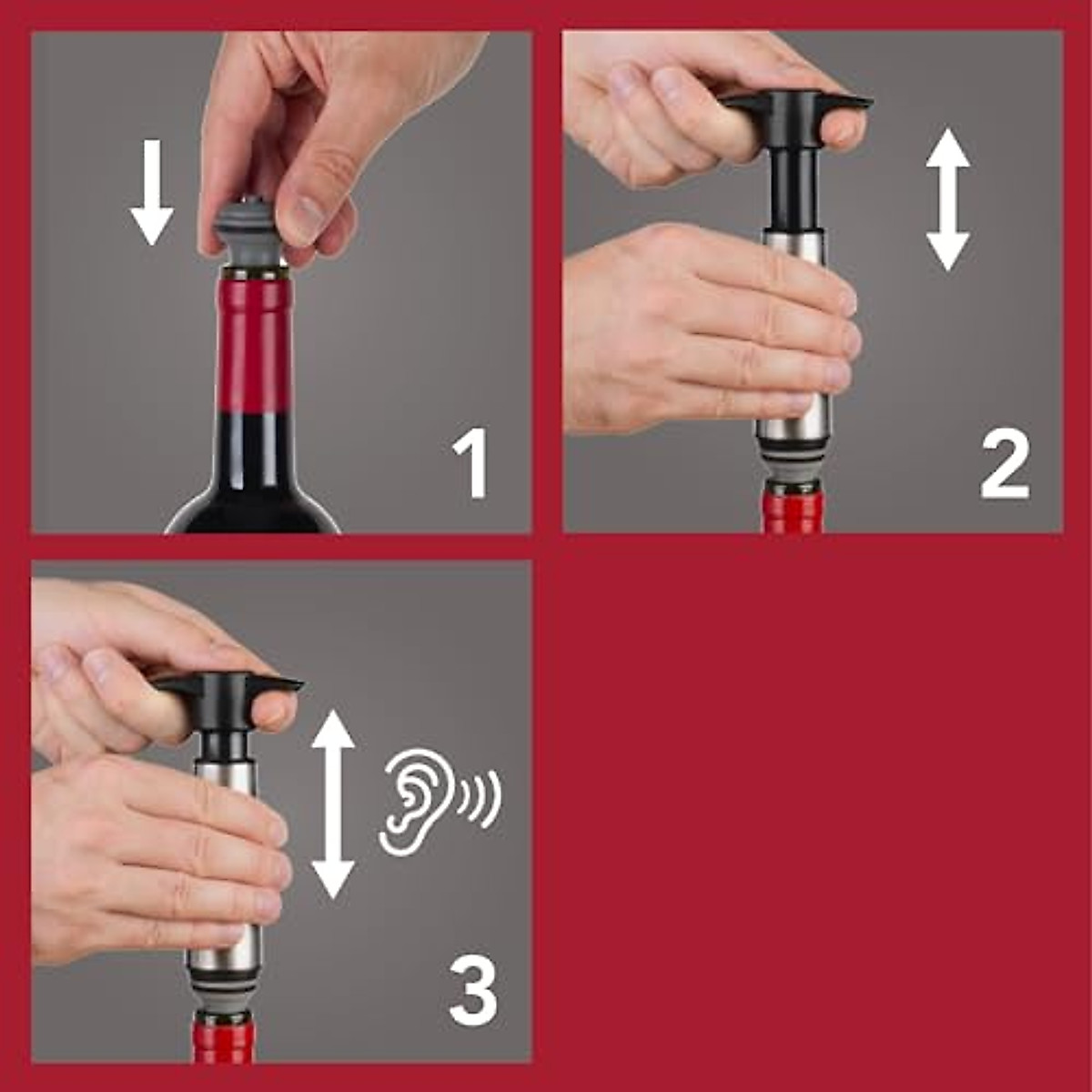 1

2

3