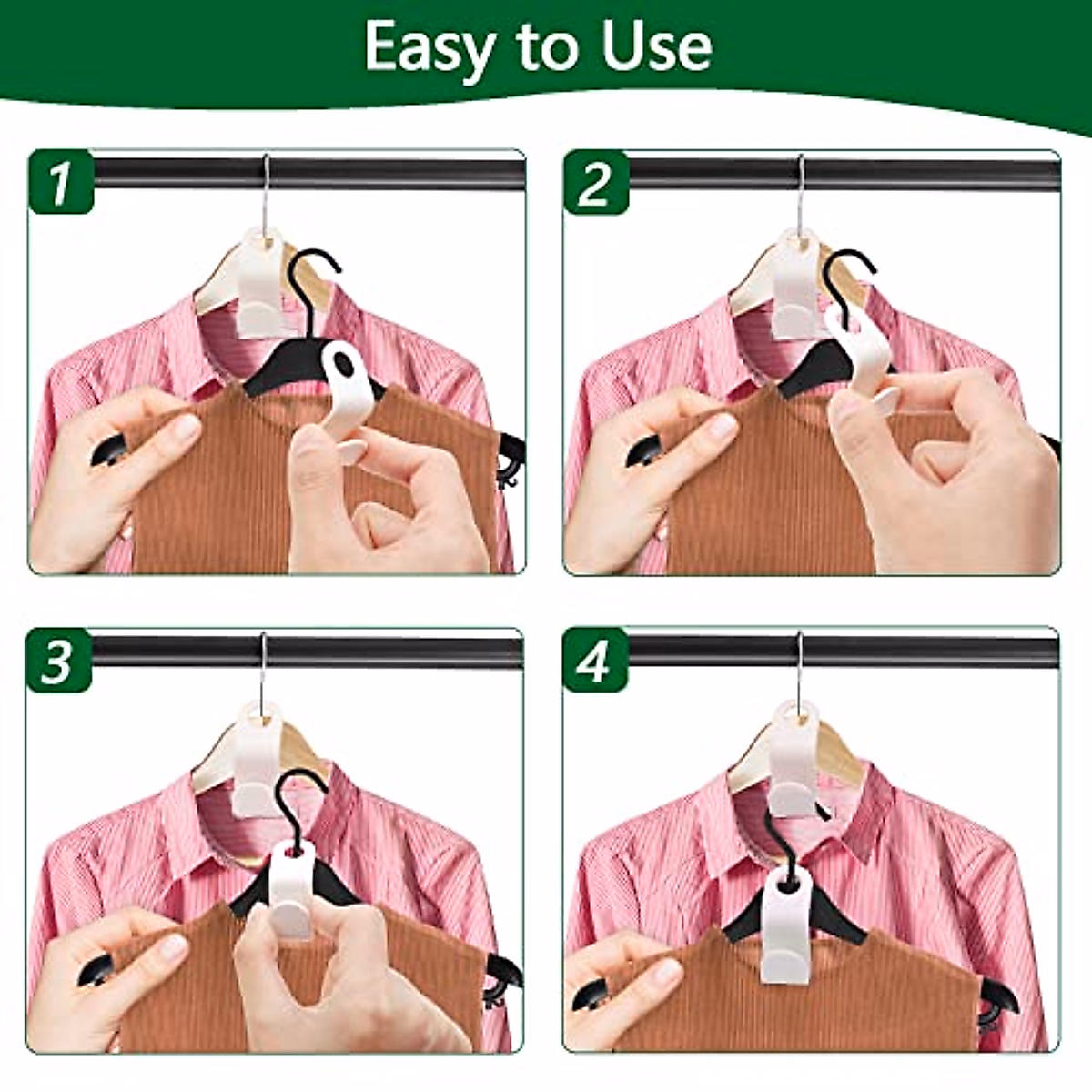 Easy to Use

1

2

3

4