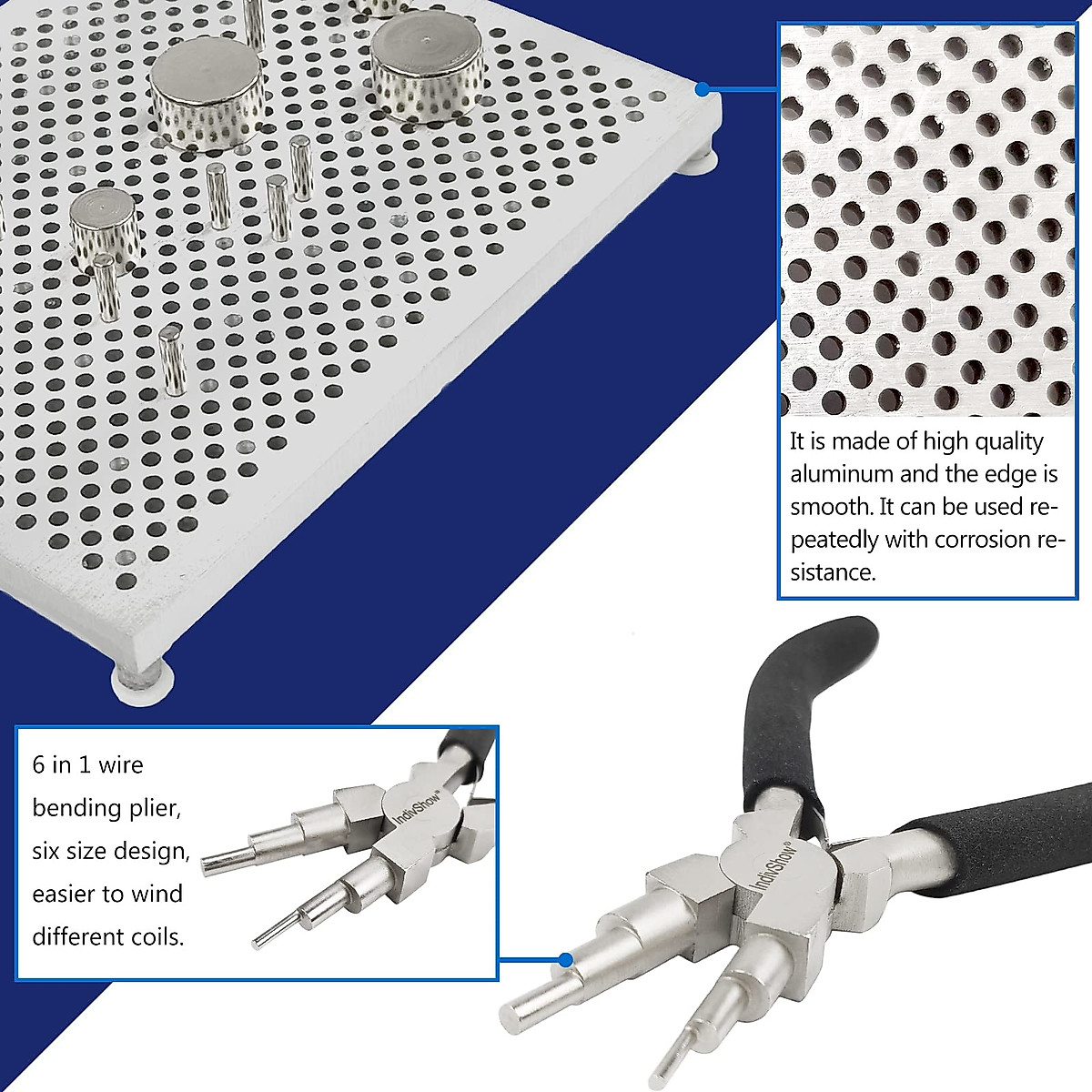 It is made of high quality aluminum and the edge is smooth. It can be used repeatedly with corrosion resistance.

6 in 1 wire bending plier, six size design, easier to wind different coils.

IndivShow®

IndivShow®