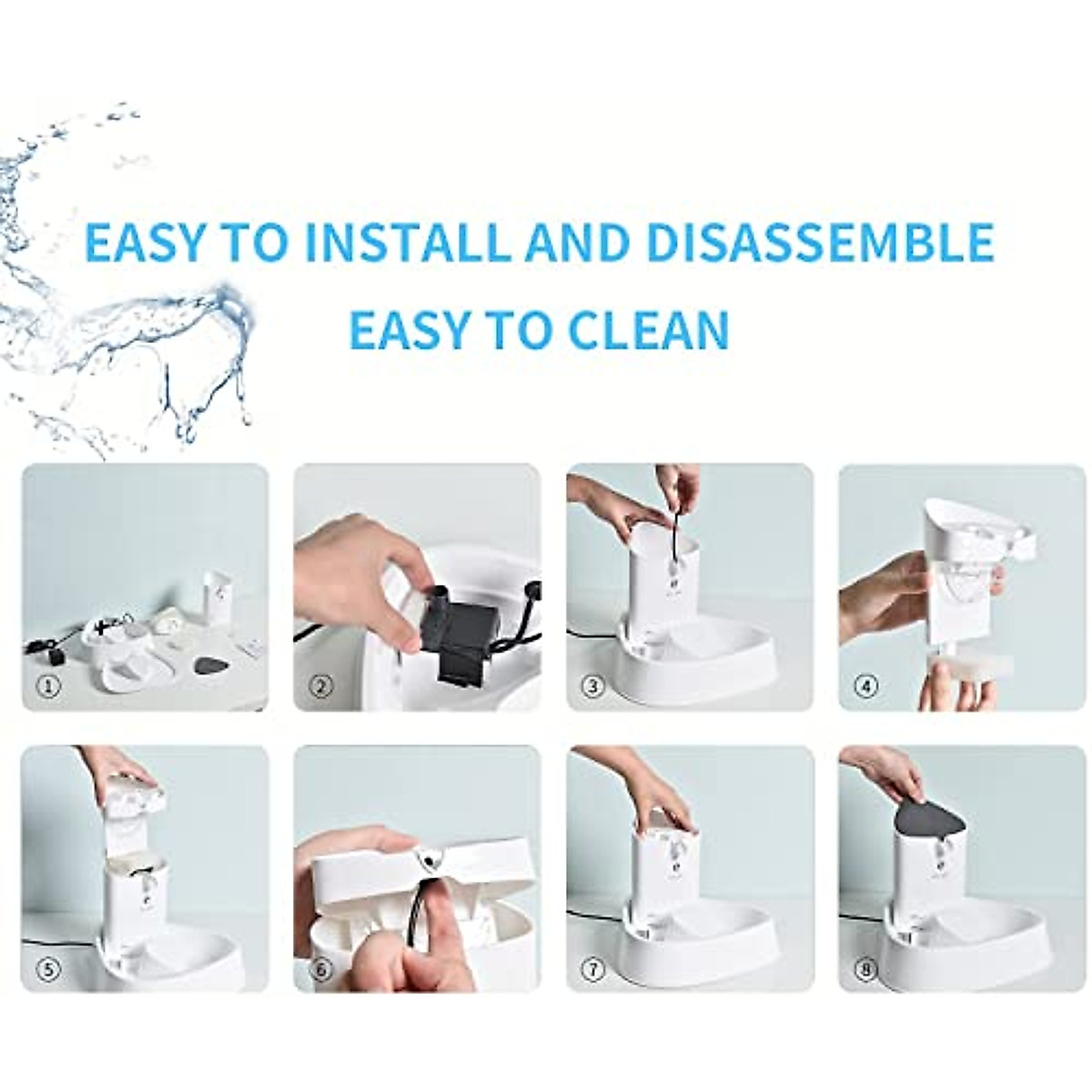 EASY TO INSTALL AND DISASSEMBLE
EASY TO CLEAN

①

②

③

④

⑤

⑥

⑦

⑧