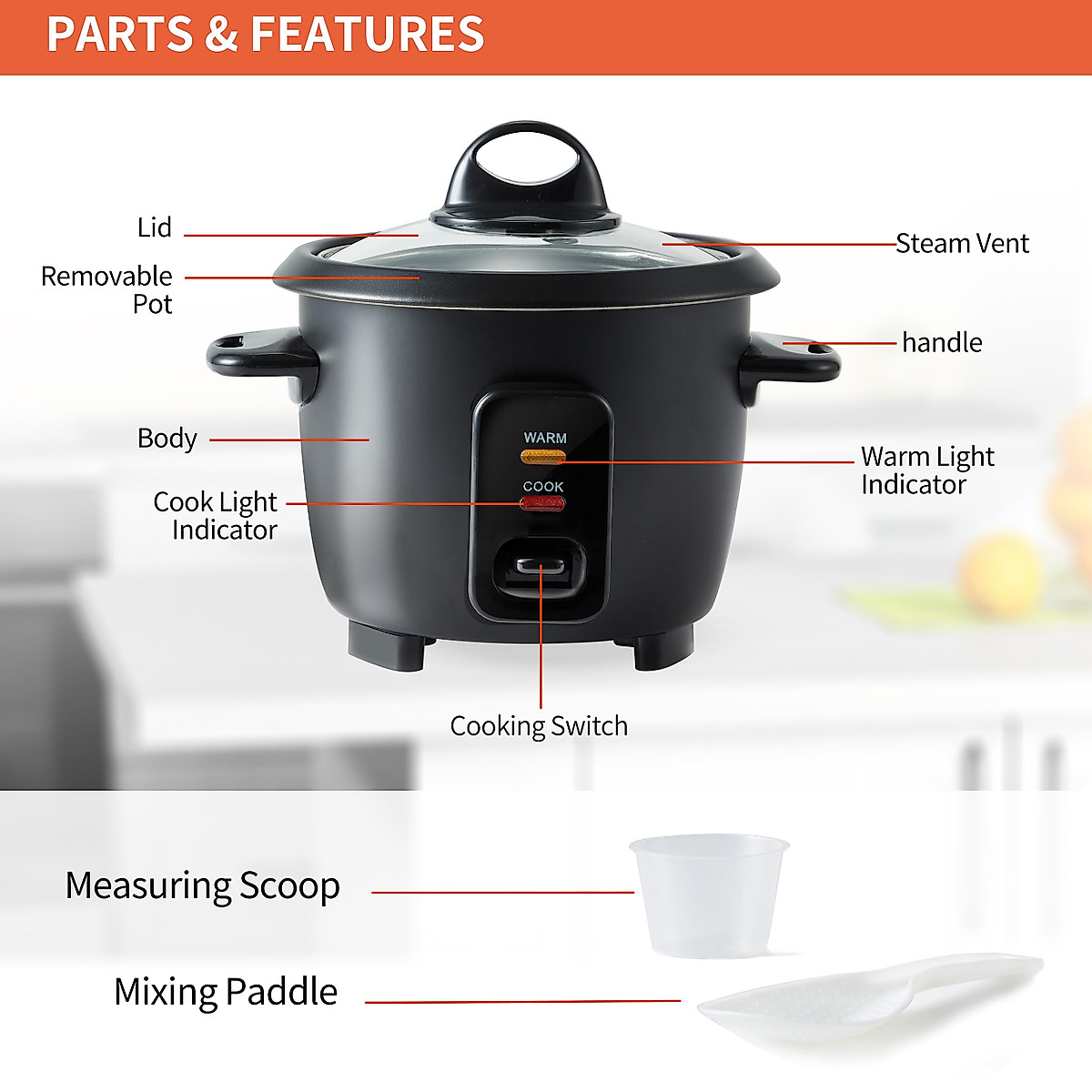 PARTS & FEATURES

Lid

Removable Pot

Steam Vent

handle

Body

WARM

COOK

Warm Light Indicator

Cook Light Indicator

Cooking Switch

Measuring Scoop

Mixing Paddle