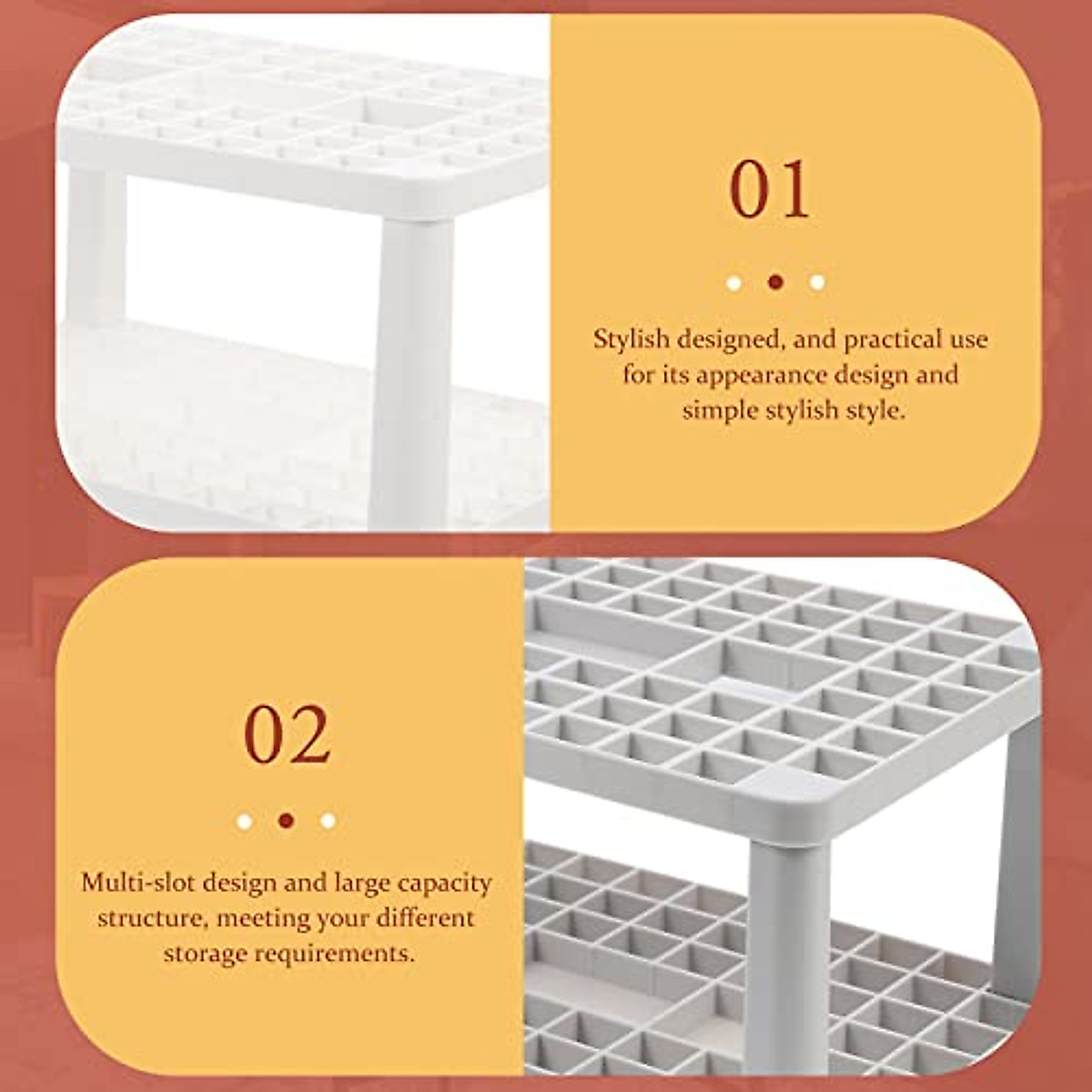 01

Stylish designed, and practical use for its appearance design and simple stylish style.

02

Multi-slot design and large capacity structure, meeting your different storage requirements.