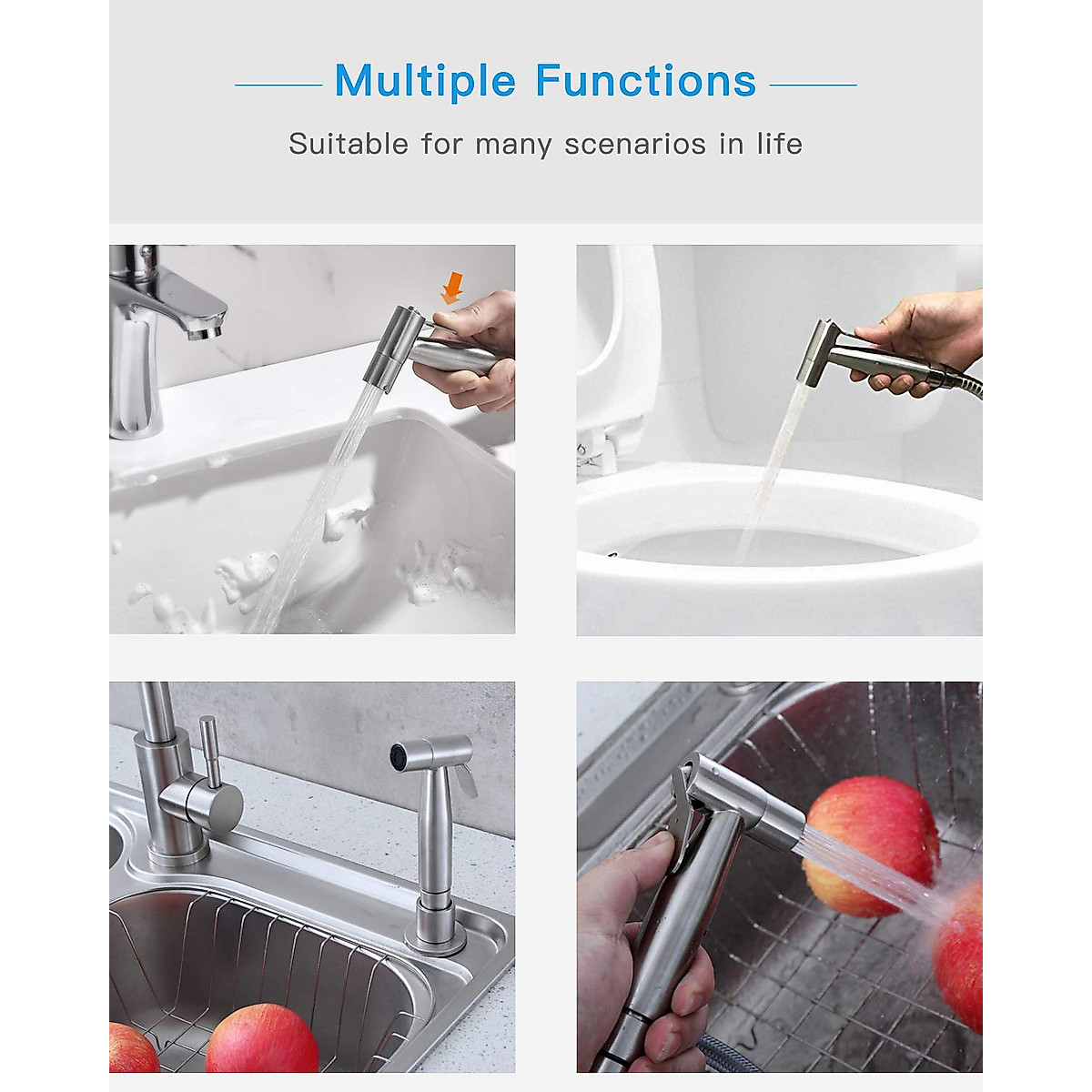 Multiple Functions

Suitable for many scenarios in life