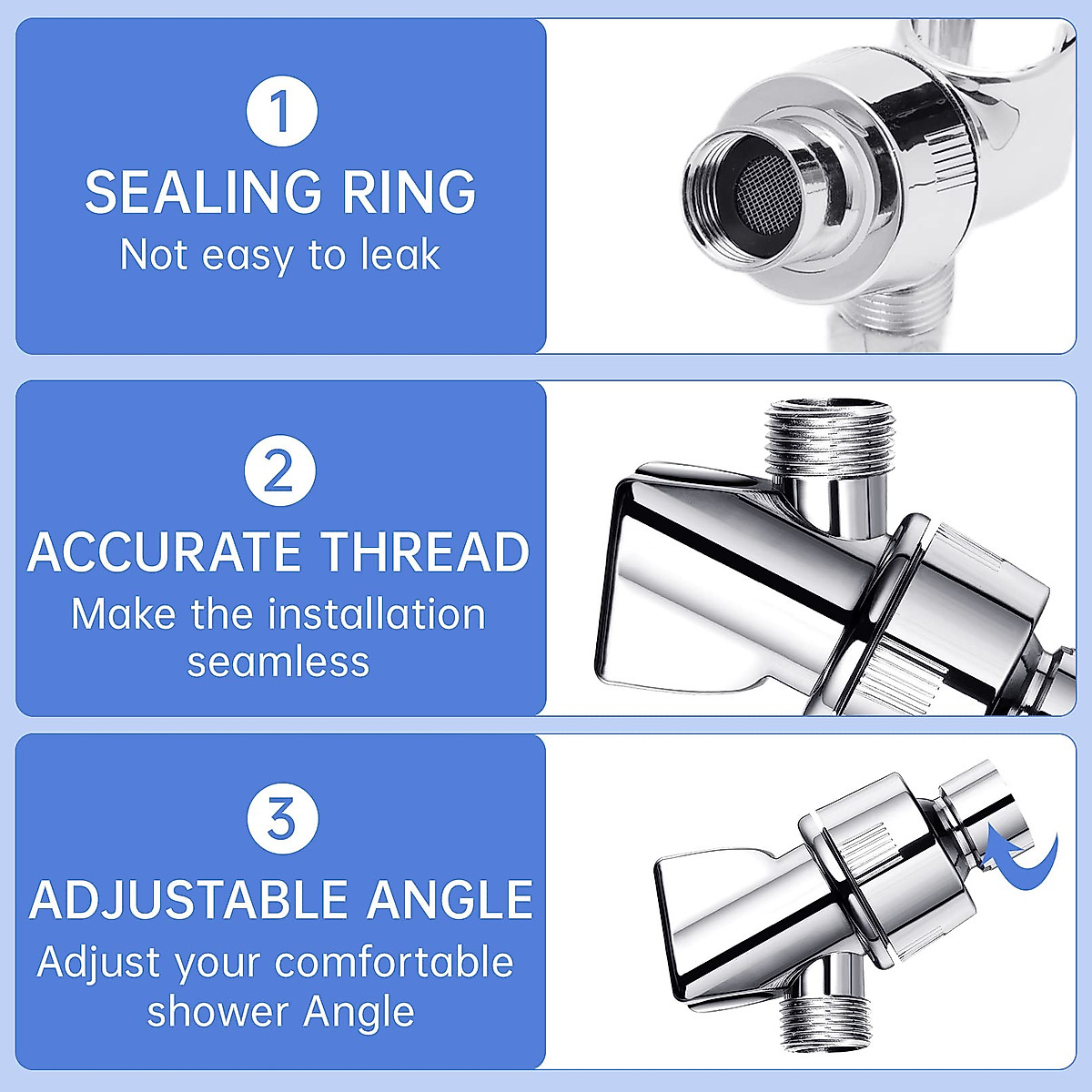 1
SEALING RING
Not easy to leak

2
ACCURATE THREAD
Make the installation seamless

3
ADJUSTABLE ANGLE
Adjust your comfortable shower Angle