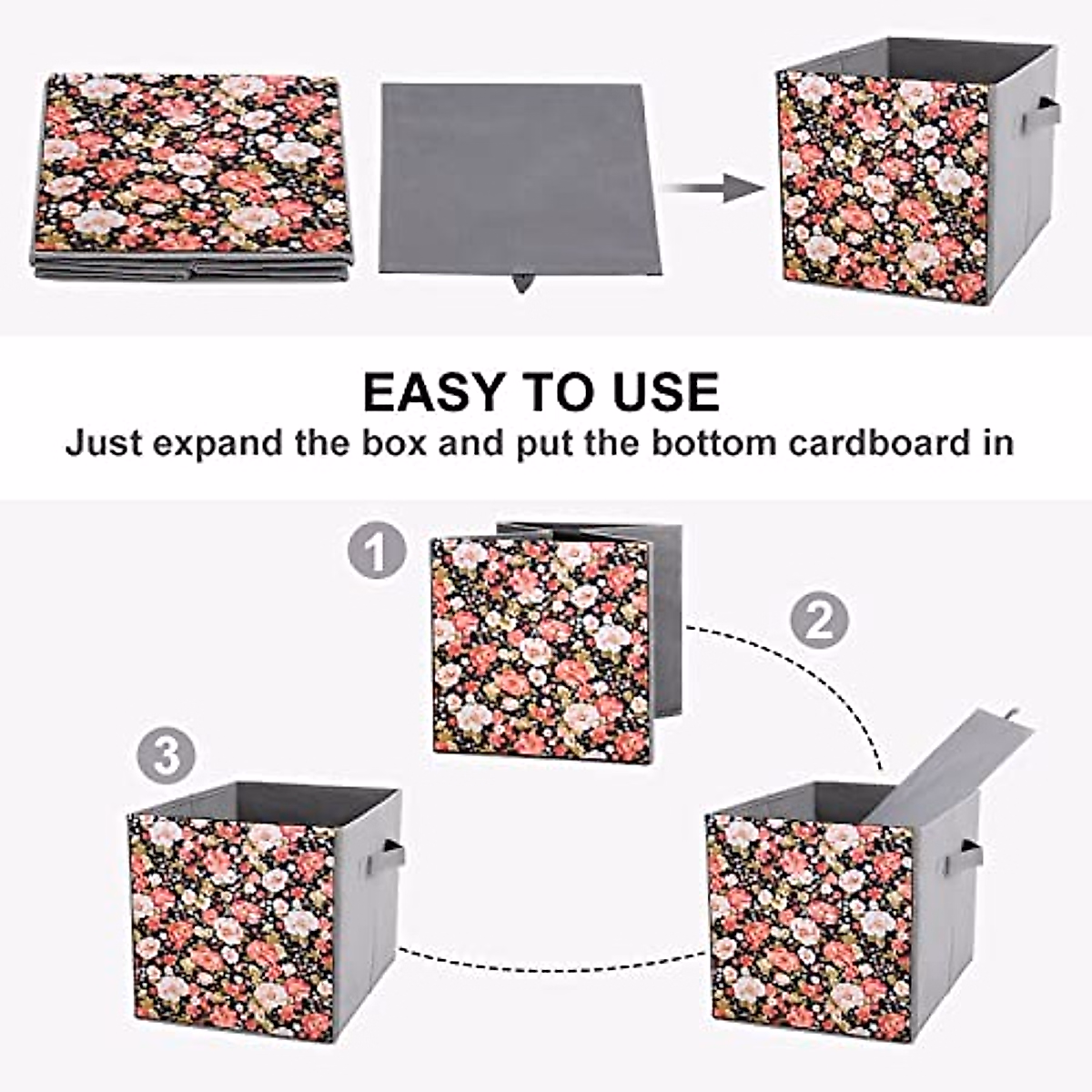 EASY TO USE
Just expand the box and put the bottom cardboard in

1

2

3