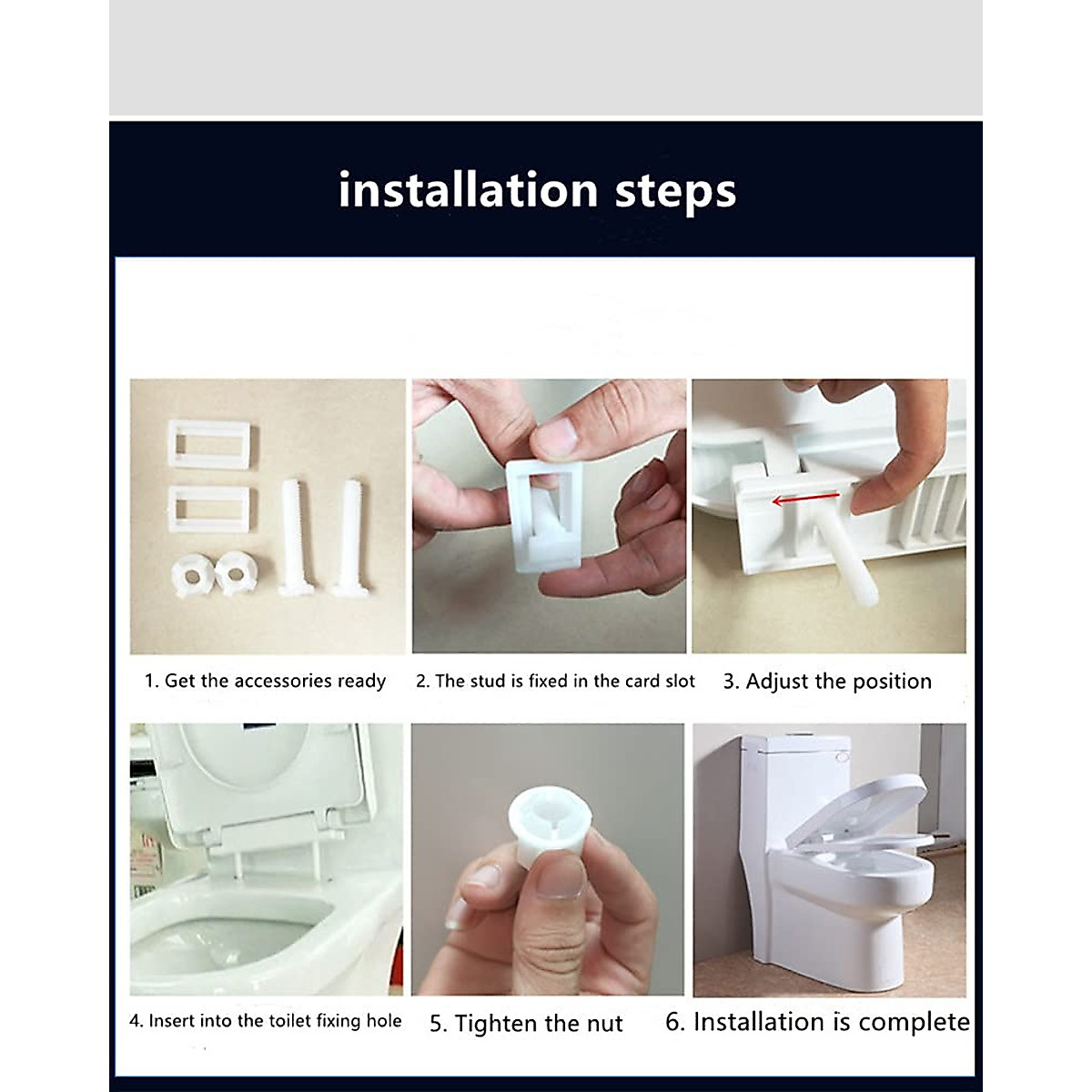 installation steps

1. Get the accessories ready

2. The stud is fixed in the card slot

3. Adjust the position

4. Insert into the toilet fixing hole

5. Tighten the nut

6. Installation is complete