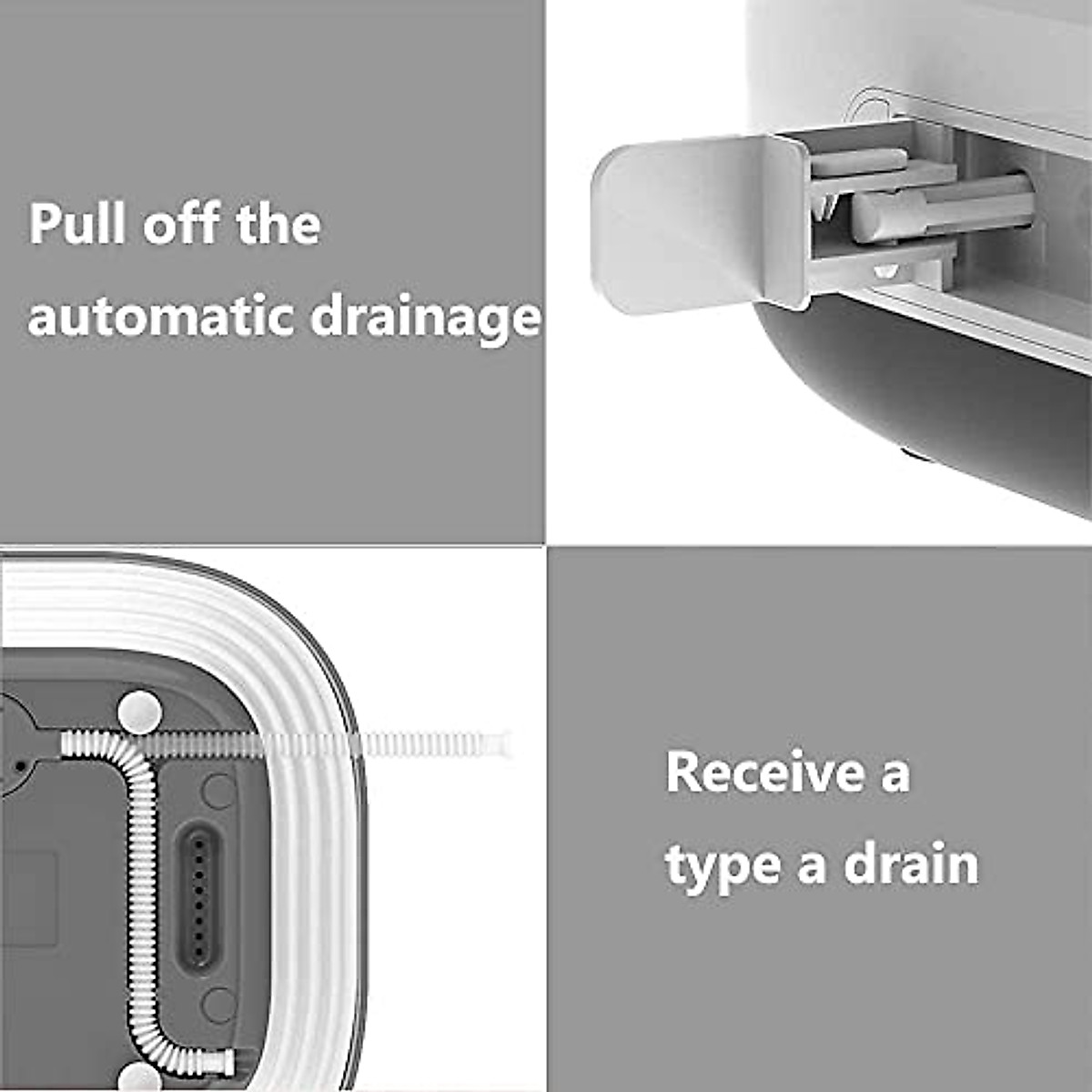 Pull off the automatic drainage

Receive a type a drain