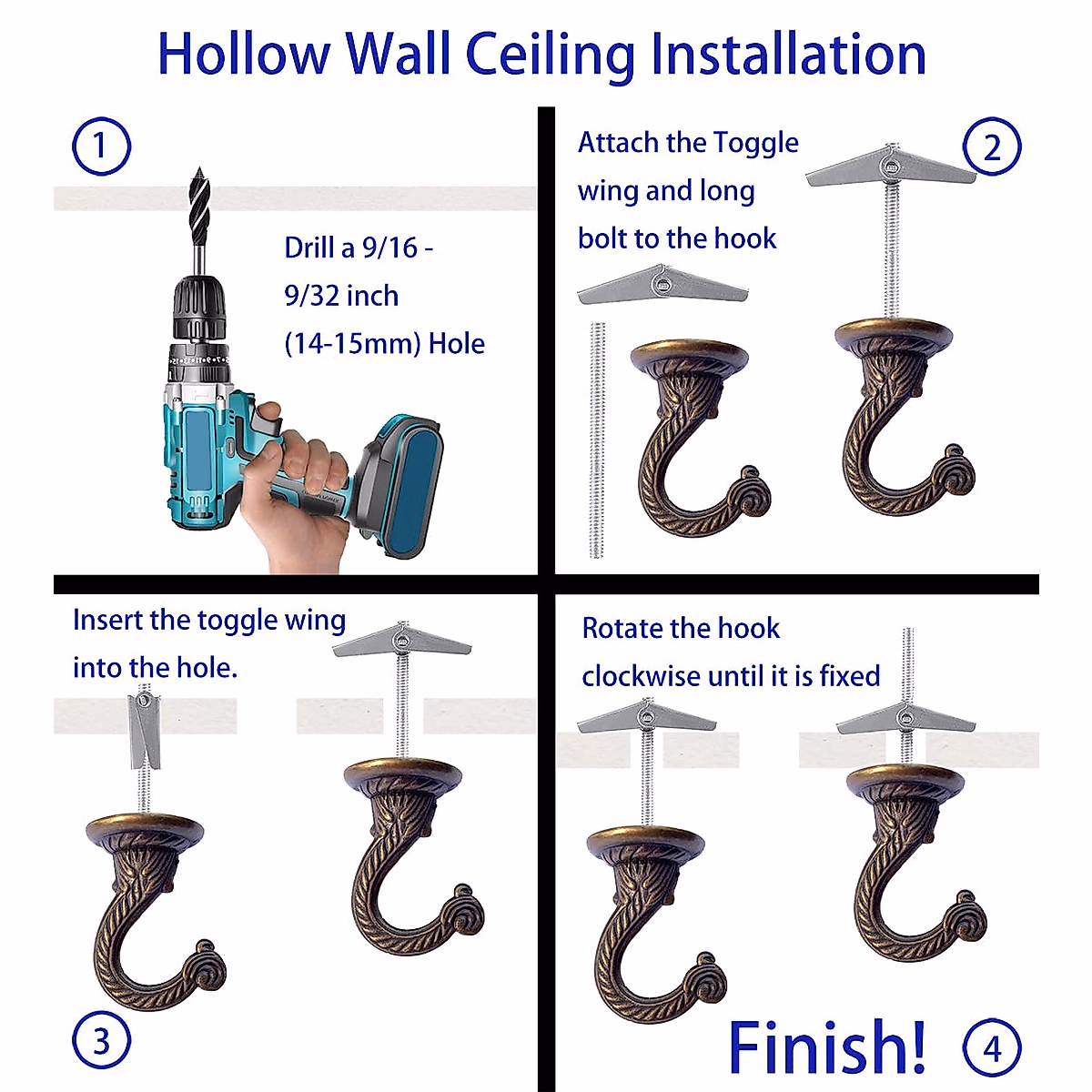 Hollow Wall Ceiling Installation

1

Drill a 9/16 - 9/32 inch (14-15mm) Hole

Attach the Toggle wing and long bolt to the hook

2

Insert the toggle wing into the hole.

3

Rotate the hook clockwise until it is fixed

Finish!

4