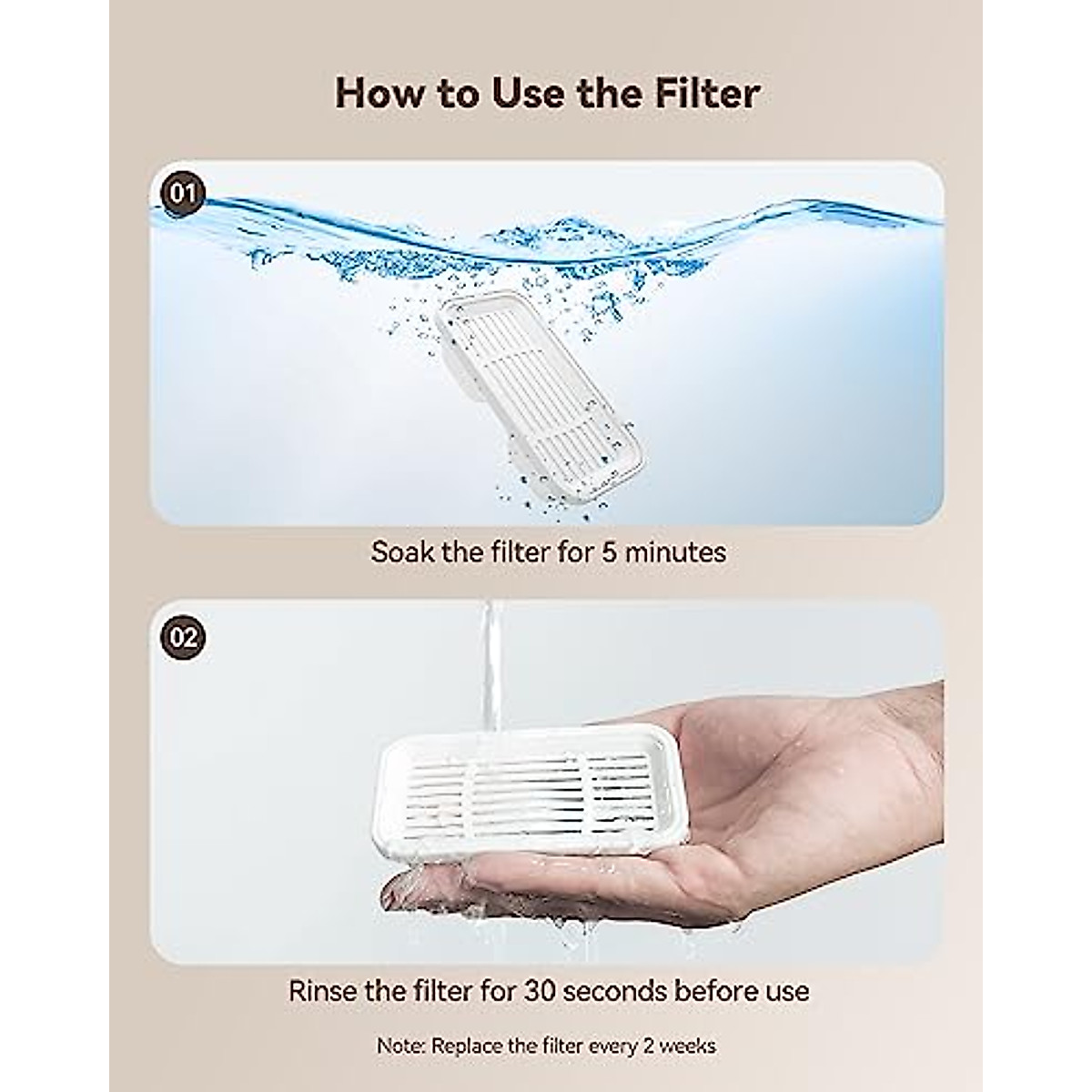 How to Use the Filter

01

Soak the filter for 5 minutes

02

Rinse the filter for 30 seconds before use

Note: Replace the filter every 2 weeks