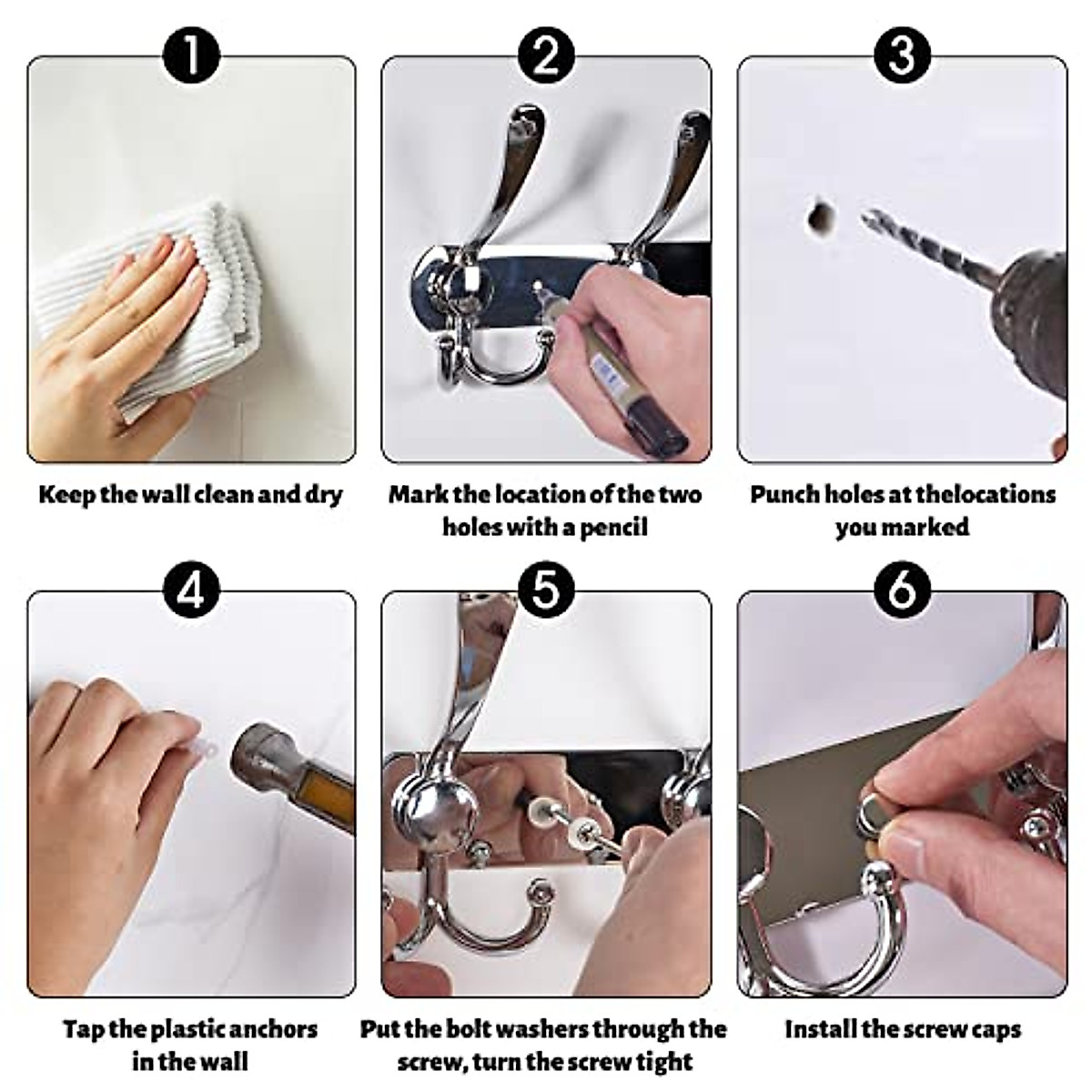 1

Keep the wall clean and dry

2

Mark the location of the two holes with a pencil

3

Punch holes at thelocations you marked

4

Tap the plastic anchors in the wall

5

Put the bolt washers through the screw, turn the screw tight

6

Install the screw caps