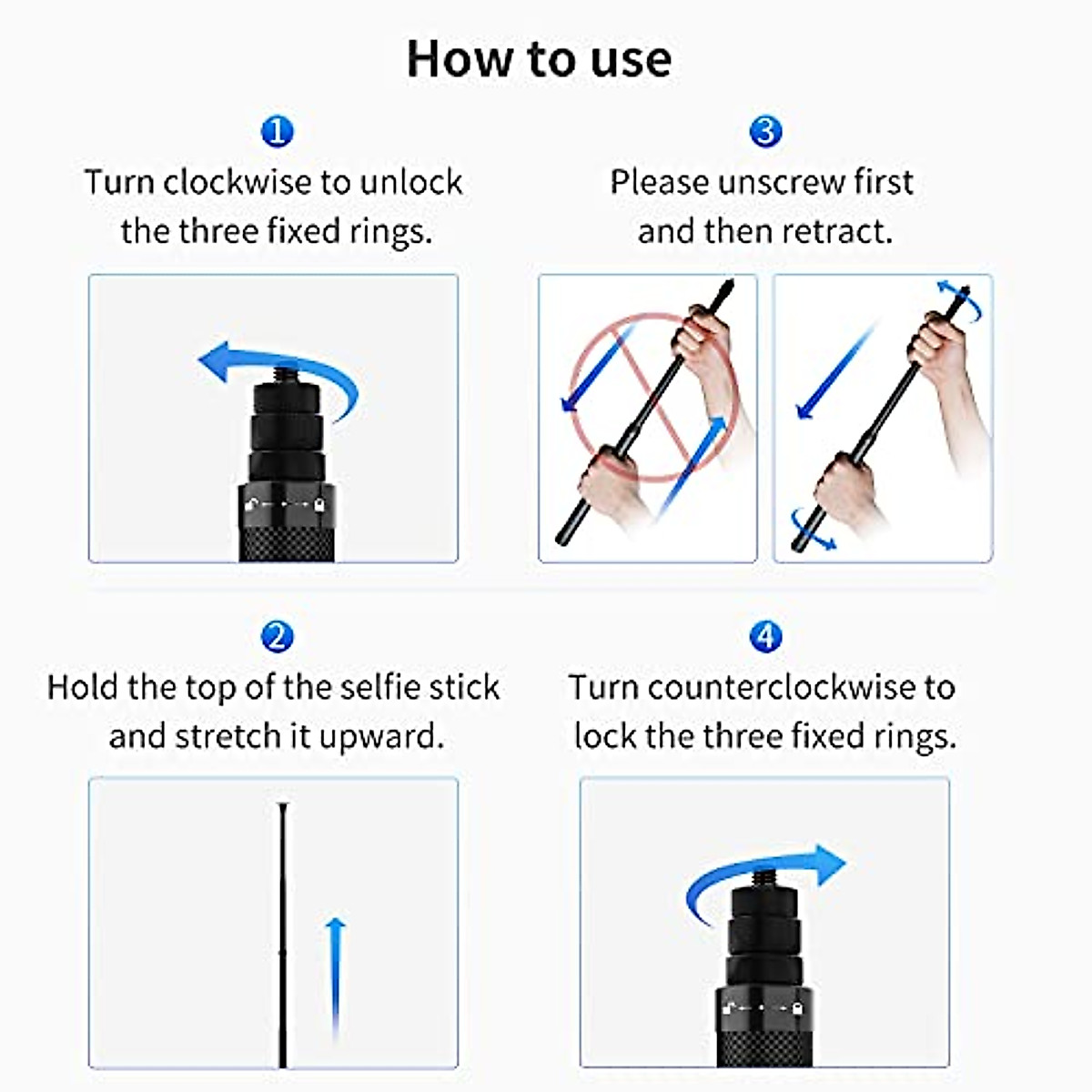 How to use

1
Turn clockwise to unlock the three fixed rings.

2
Hold the top of the selfie stick and stretch it upward.

3
Please unscrew first and then retract.

4
Turn counterclockwise to lock the three fixed rings.