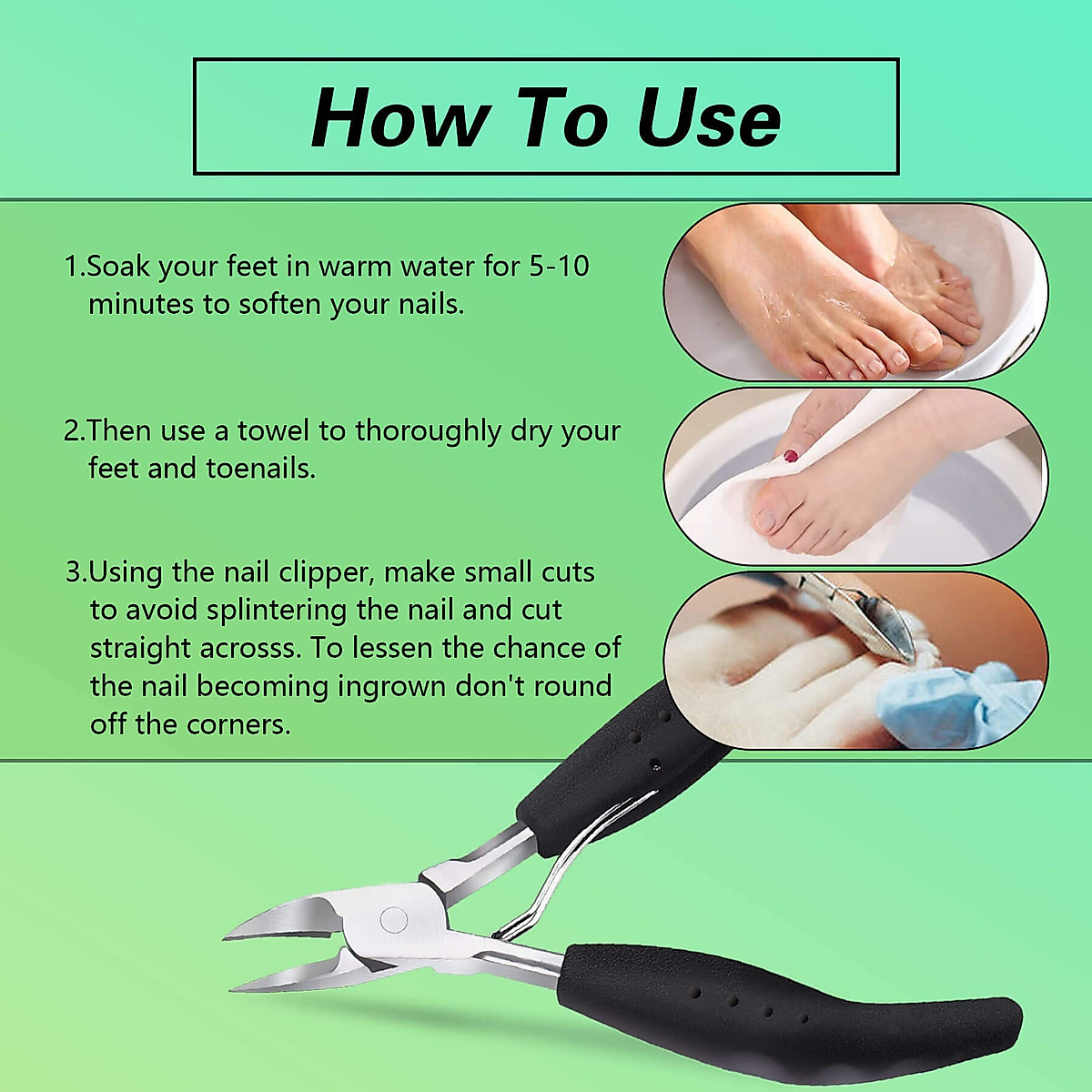 How To Use

1.Soak your feet in warm water for 5-10 minutes to soften your nails.

2.Then use a towel to thoroughly dry your feet and toenails.

3.Using the nail clipper, make small cuts to avoid splintering the nail and cut straight acrosss. To lessen the chance of the nail becoming ingrown don't round off the corners.