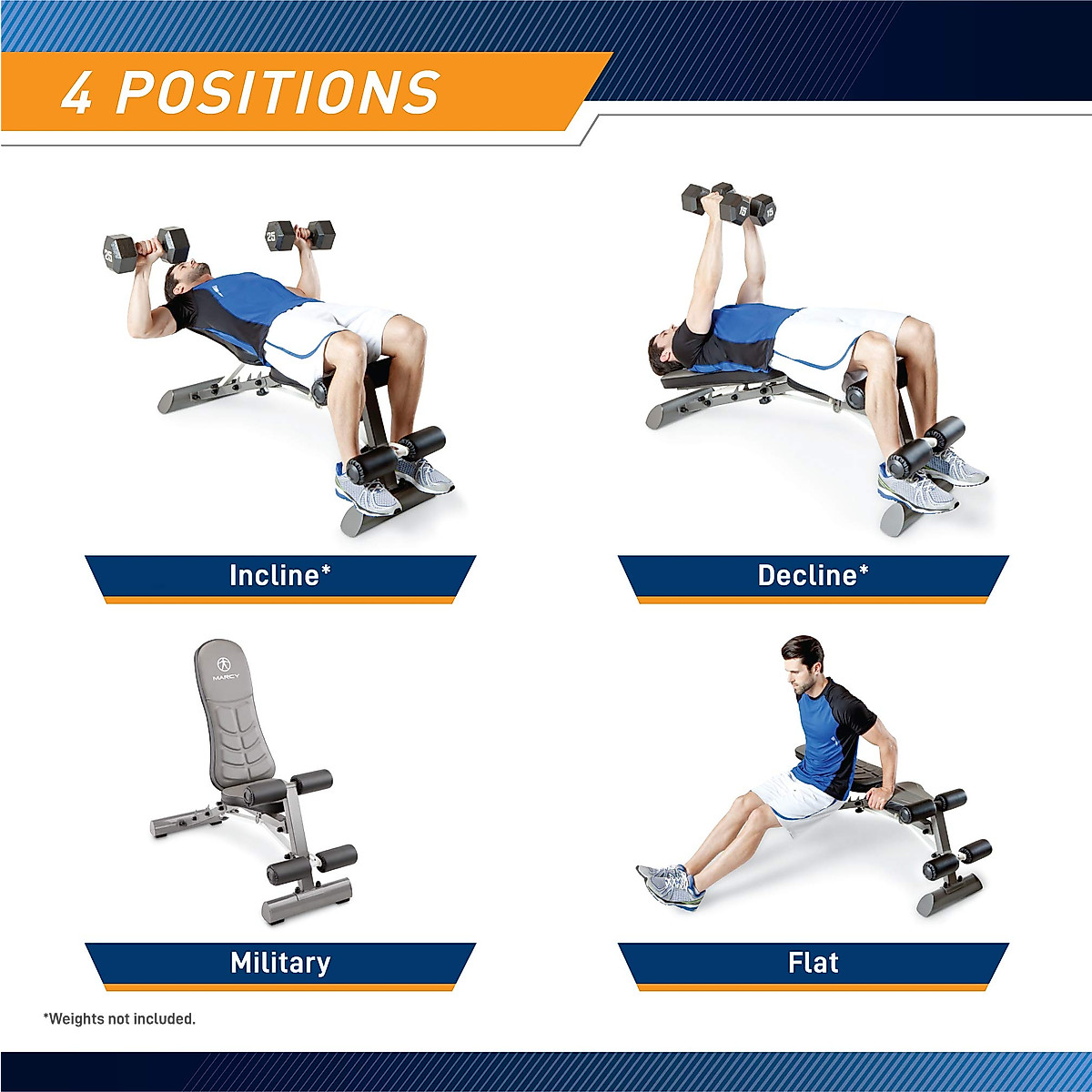 4 POSITIONS

25 25

15 15

Incline*

Decline*

MARCY

Military

Flat

*Weights not included.