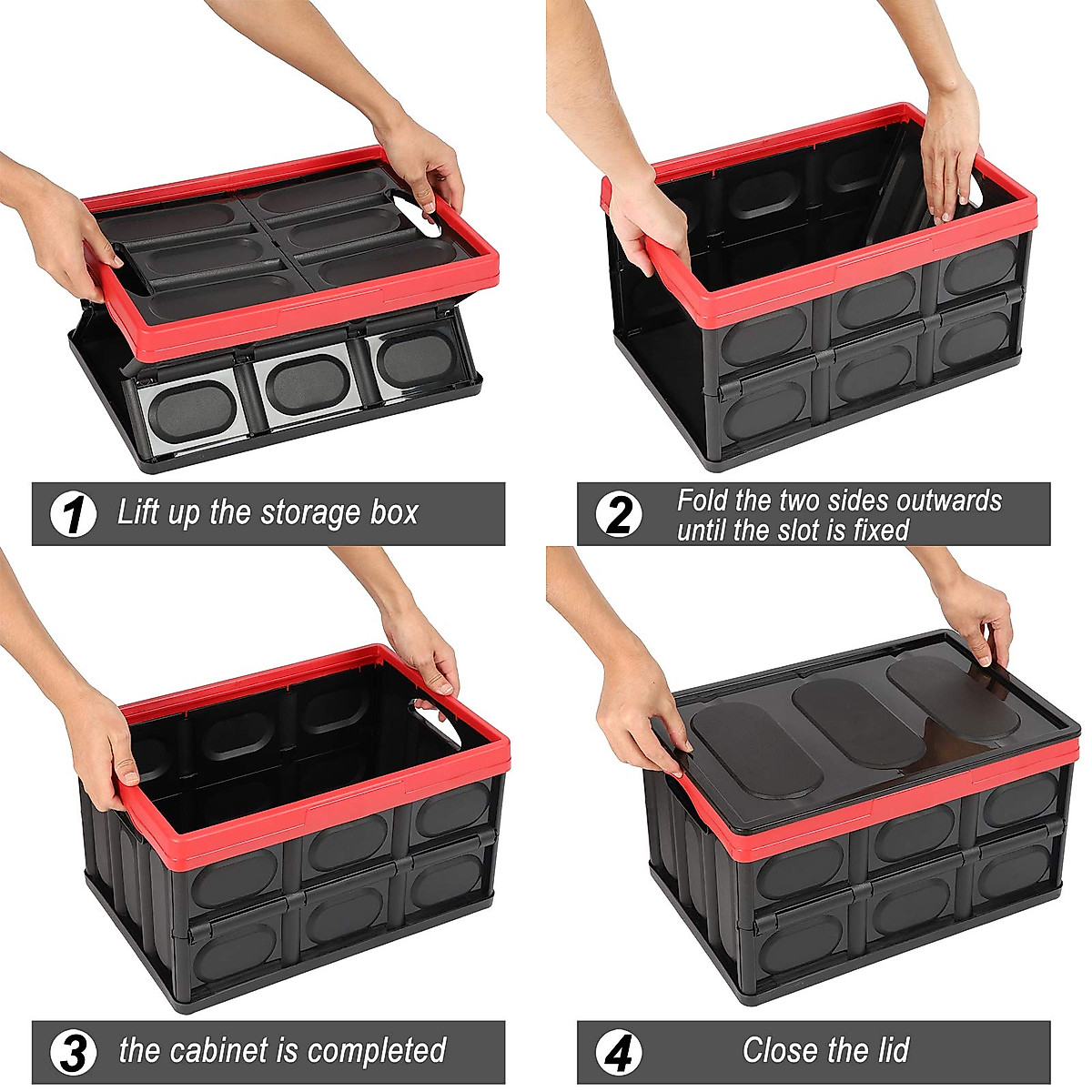 1 Lift up the storage box

2 Fold the two sides outwards until the slot is fixed

3 the cabinet is completed

4 Close the lid