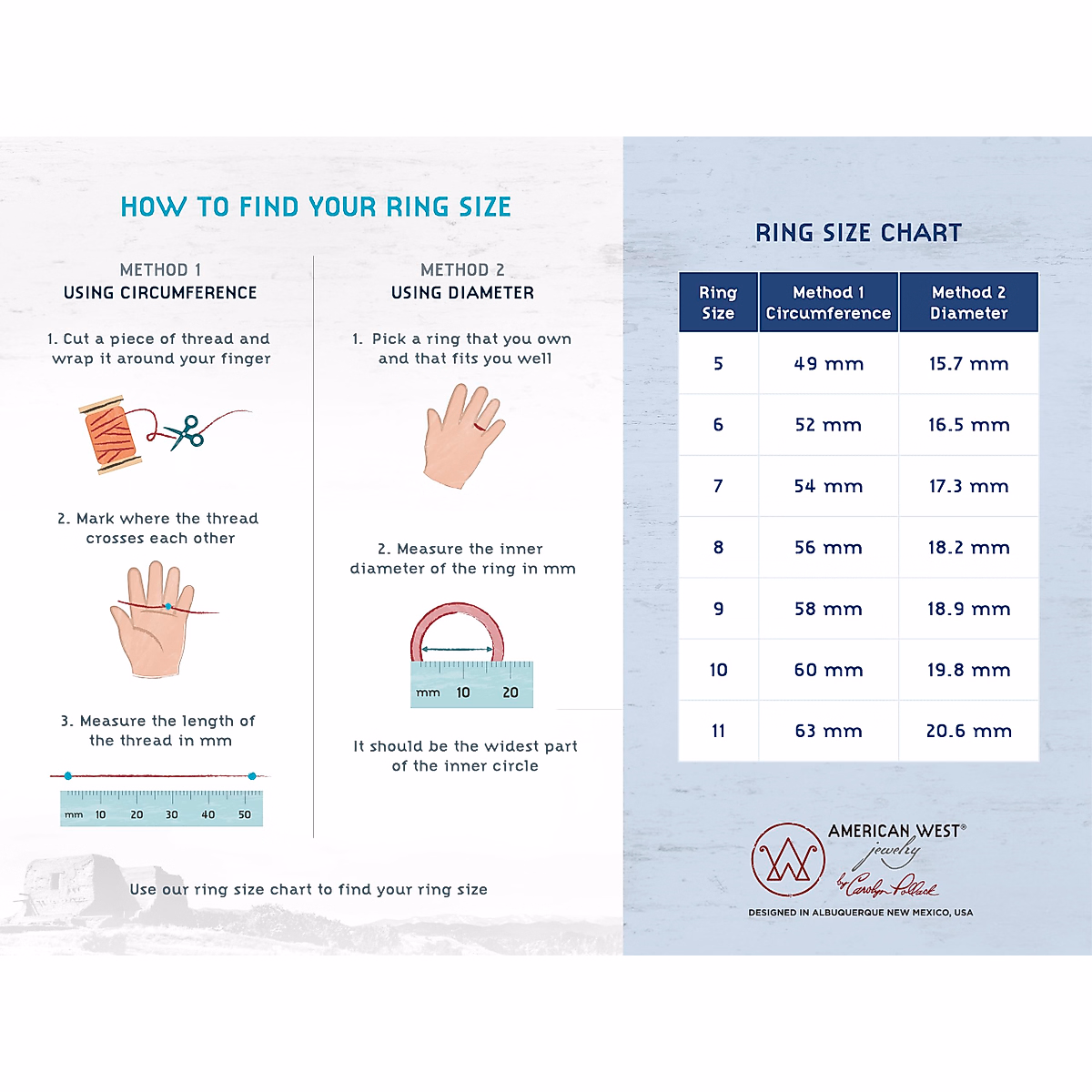 HOW TO FIND YOUR RING SIZE

METHOD 1
USING CIRCUMFERENCE

1. Cut a piece of thread and wrap it around your finger

2. Mark where the thread crosses each other

3. Measure the length of the thread in mm

mm 10 20 30 40 50

METHOD 2
USING DIAMETER

1. Pick a ring that you own and that fits you well

2. Measure the inner diameter of the ring in mm

mm 10 20

It should be the widest part of the inner circle

Use our ring size chart to find your ring size

RING SIZE CHART

| Ring Size | Method 1 Circumference | Method 2 Diameter |
|---|---|---|
| 5 | 49 mm | 15.7 mm |
| 6 | 52 mm | 16.5 mm |
| 7 | 54 mm | 17.3 mm |
| 8 | 56 mm | 18.2 mm |
| 9 | 58 mm | 18.9 mm |
| 10 | 60 mm | 19.8 mm |
| 11 | 63 mm | 20.6 mm |

AMERICAN WEST®
jewelry
by Carolyn Pollack
DESIGNED IN ALBUQUERQUE NEW MEXICO, USA