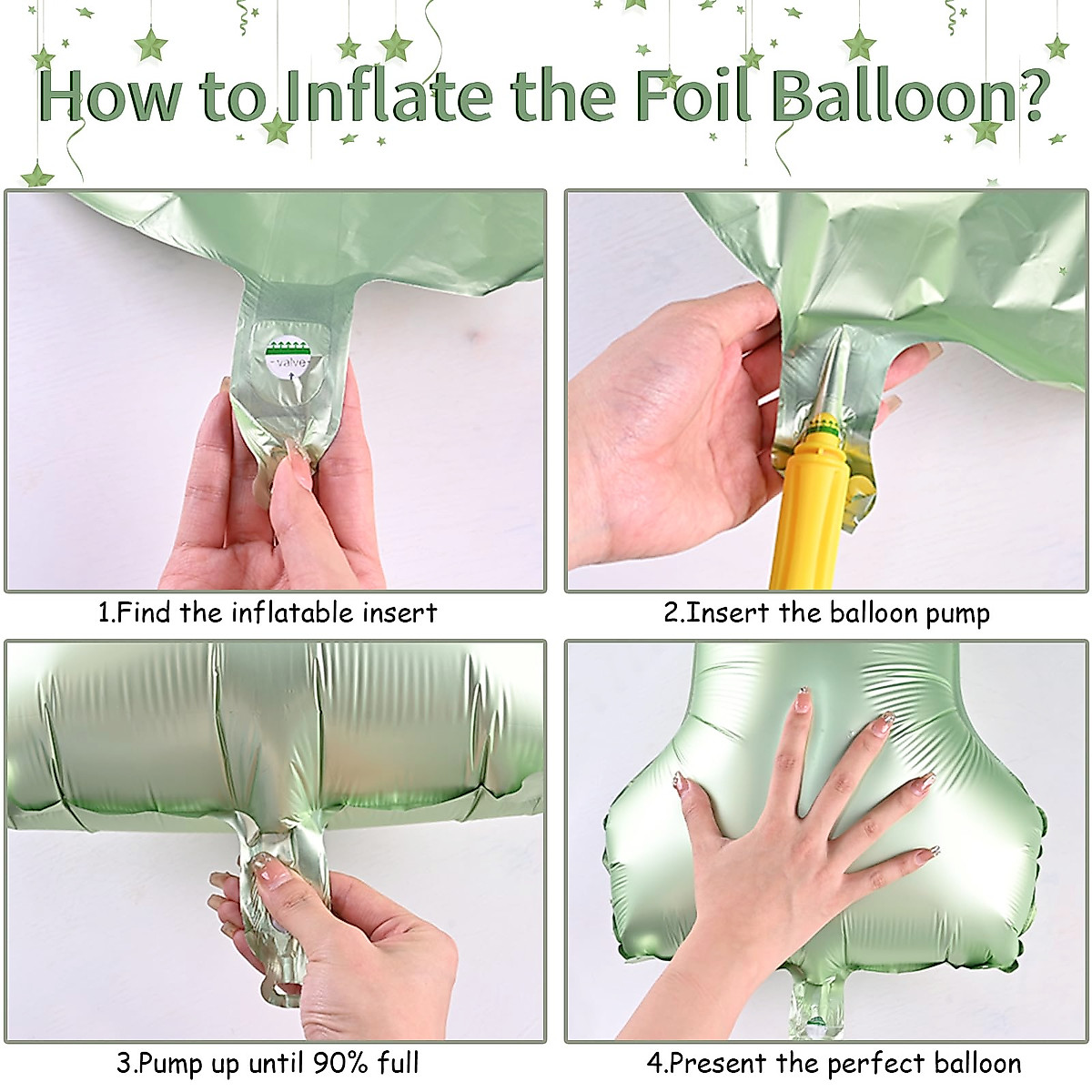 How to Inflate the Foil Balloon?

valve

1.Find the inflatable insert

2.Insert the balloon pump

3.Pump up until 90% full

4.Present the perfect balloon