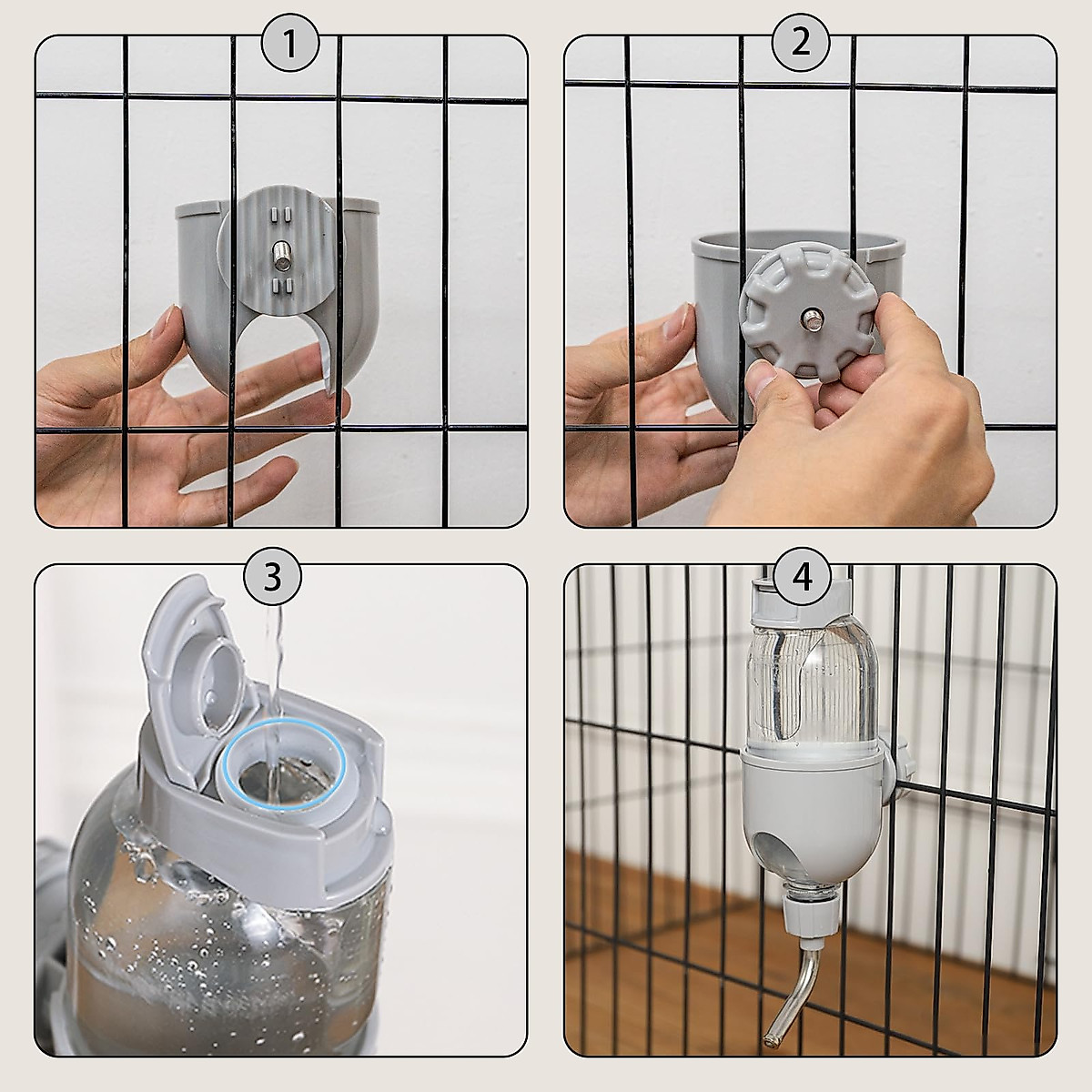 1

2

3

4