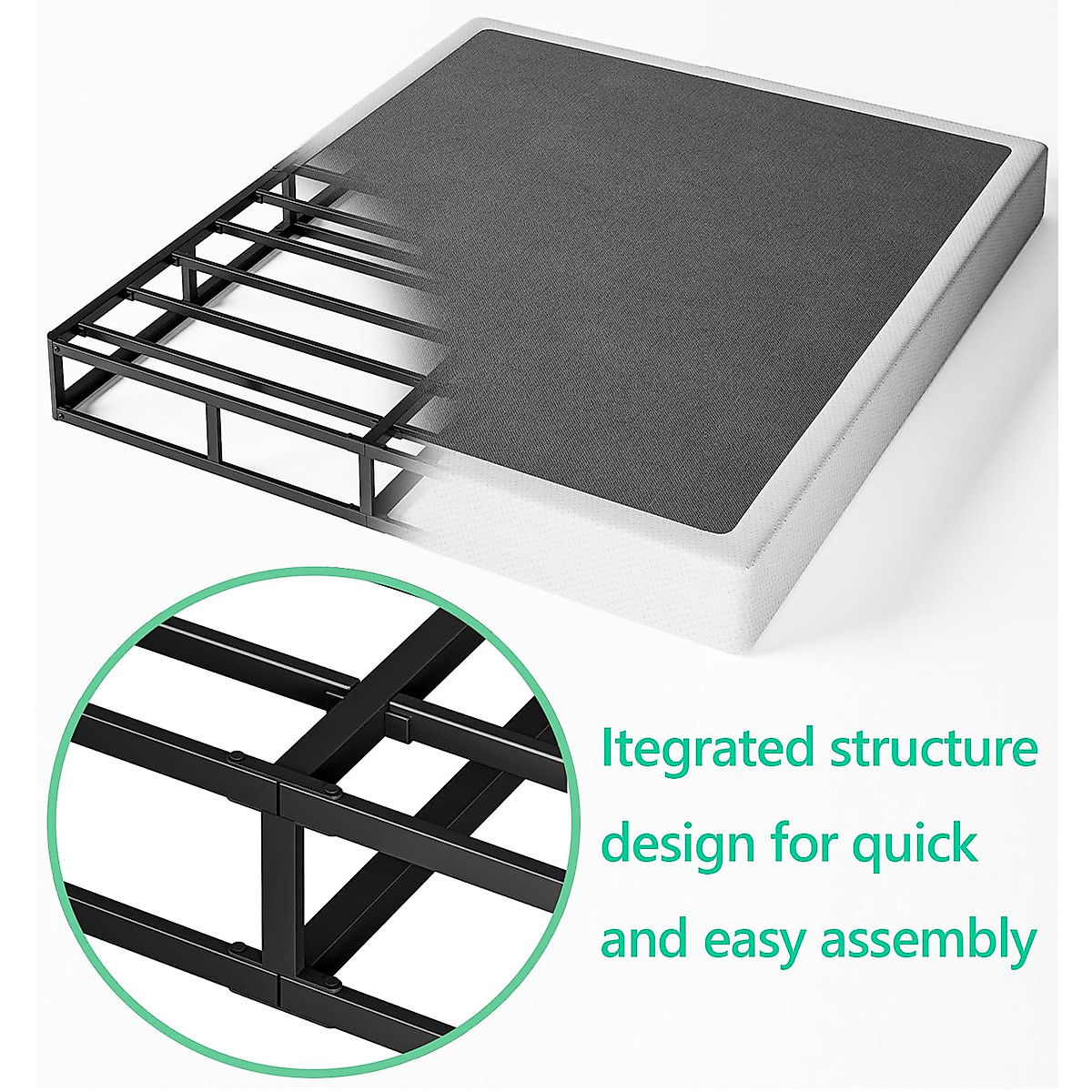 Itegrated structure design for quick and easy assembly