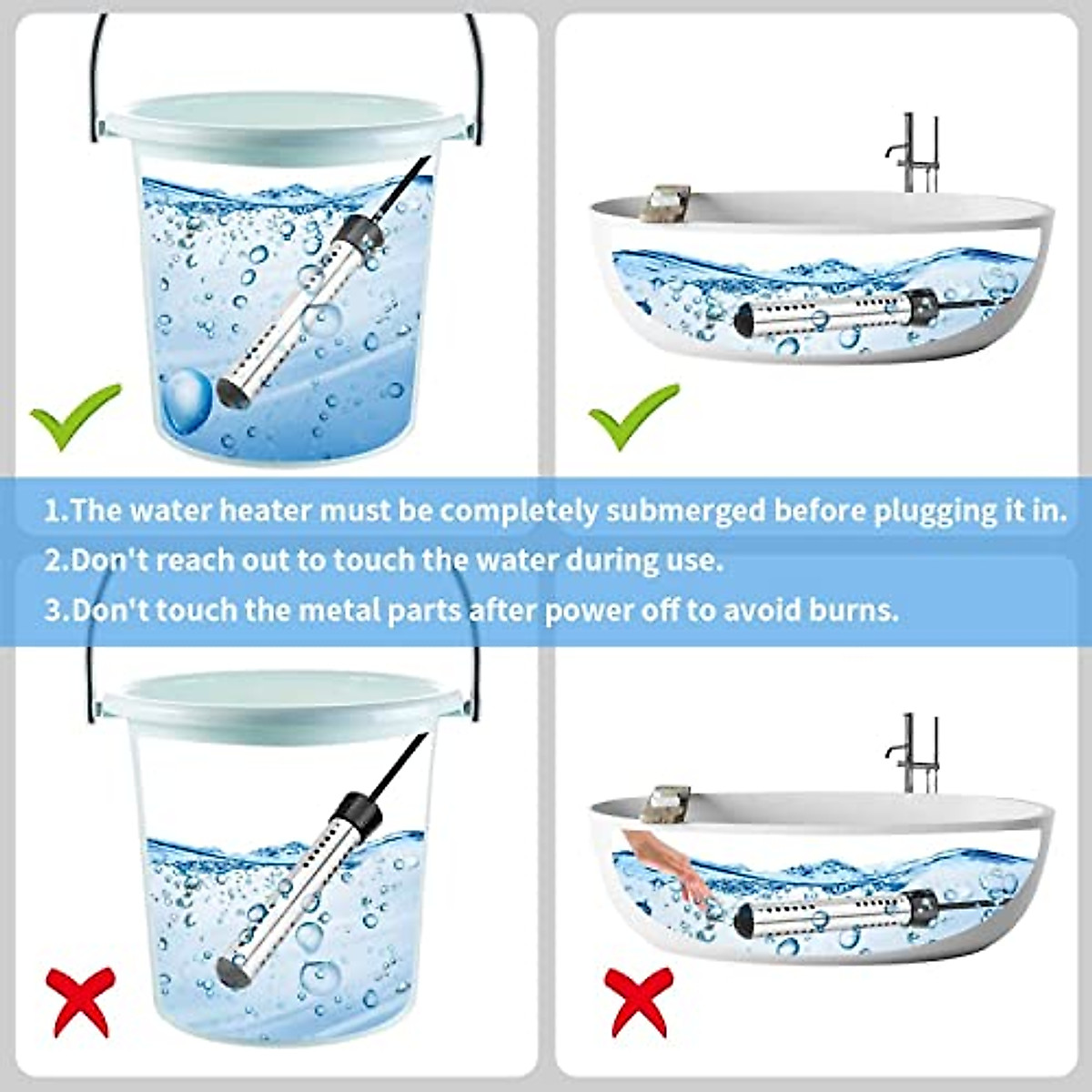 1.The water heater must be completely submerged before plugging it in.
2.Don't reach out to touch the water during use.
3.Don't touch the metal parts after power off to avoid burns.