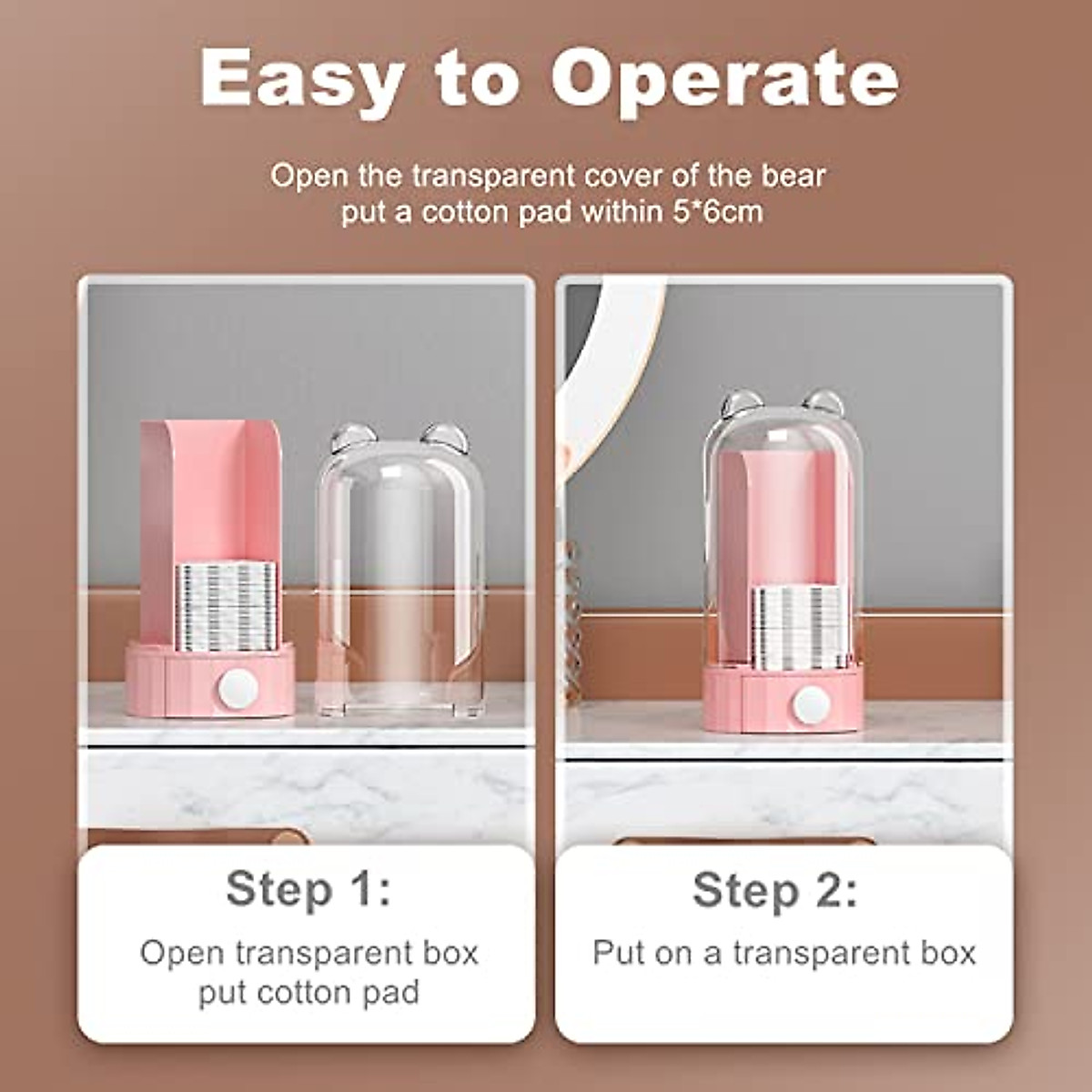 Easy to Operate

Open the transparent cover of the bear put a cotton pad within 5*6cm

Step 1:

Open transparent box put cotton pad

Step 2:

Put on a transparent box