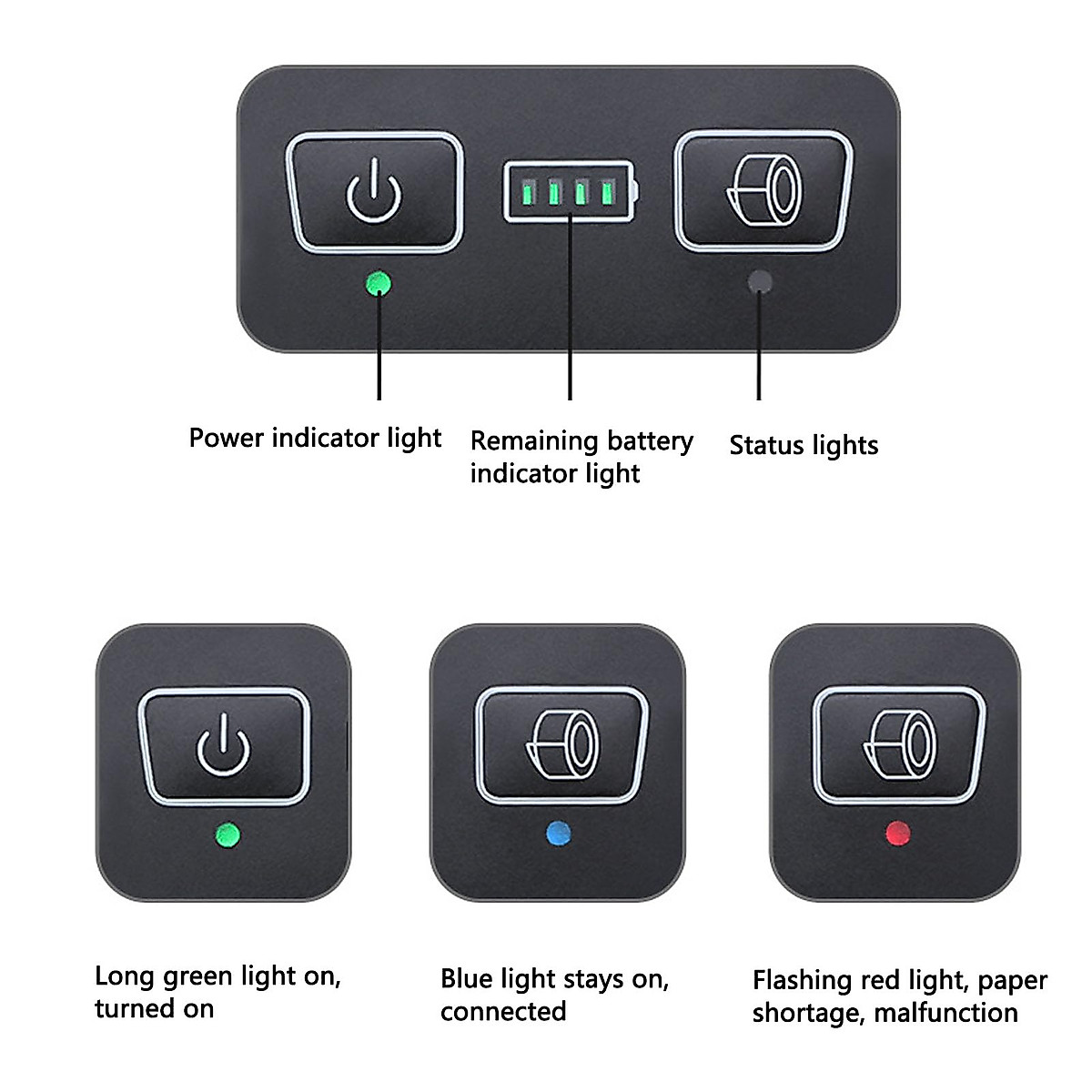 Power indicator light

Remaining battery indicator light

Status lights

Long green light on, turned on

Blue light stays on, connected

Flashing red light, paper shortage, malfunction