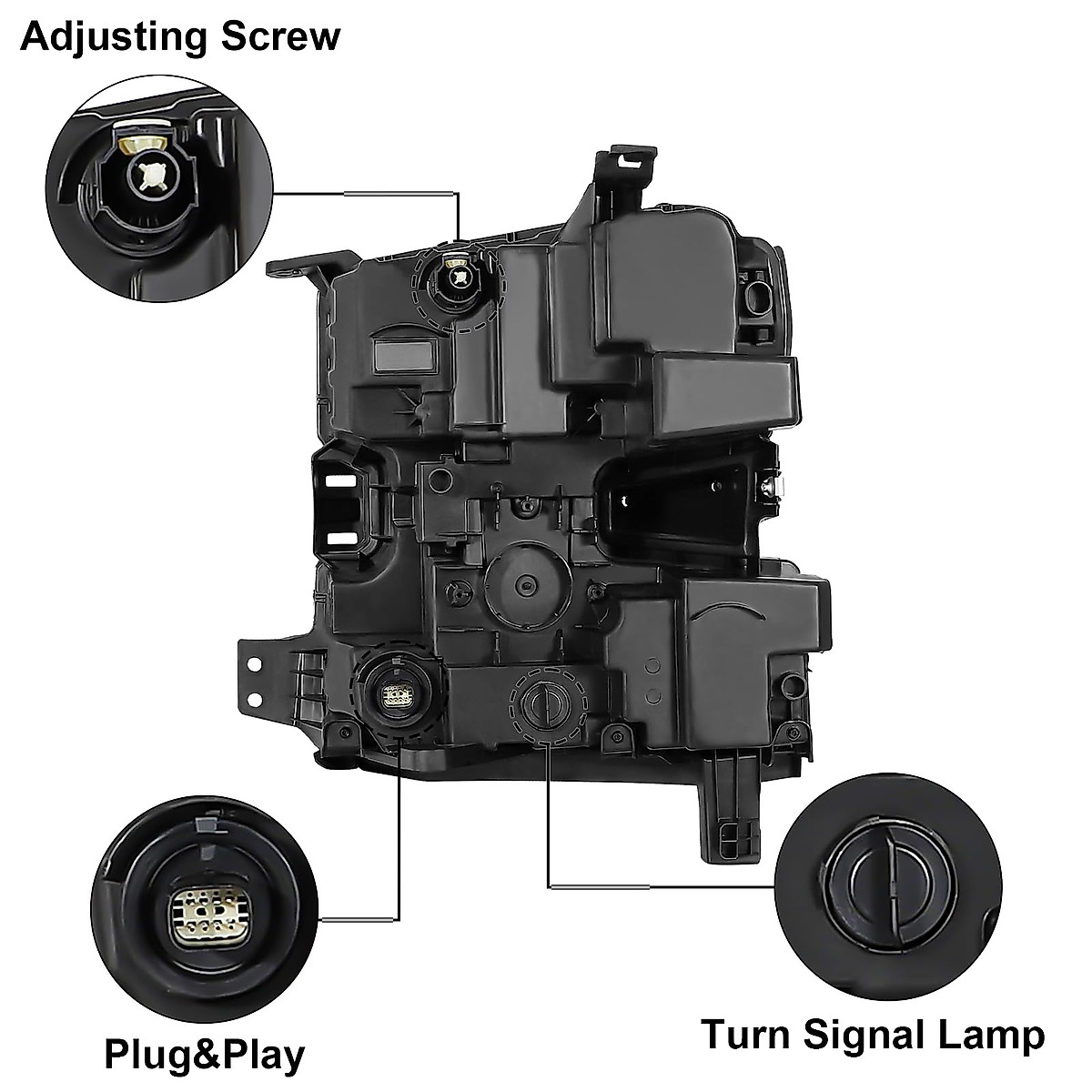 Adjusting Screw

Plug&Play

Turn Signal Lamp