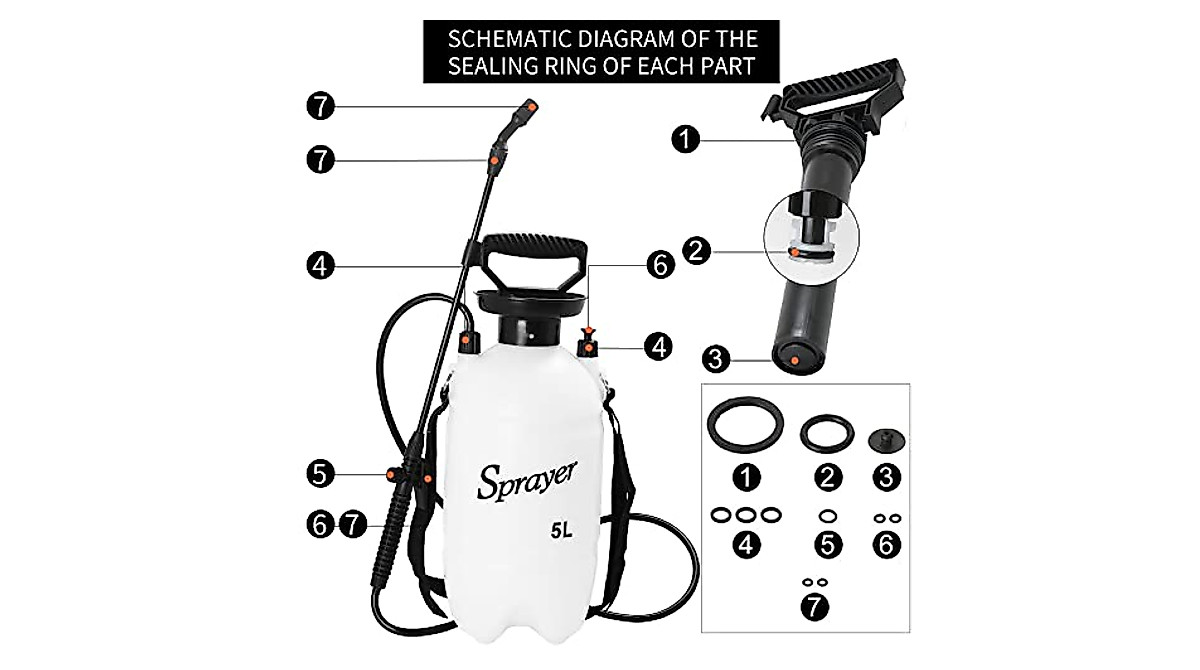 SCHEMATIC DIAGRAM OF THE SEALING RING OF EACH PART

7
7
4
6
4
5
6 7
Sprayer
5L

1
2
3

1
2
3
4
5
6
7