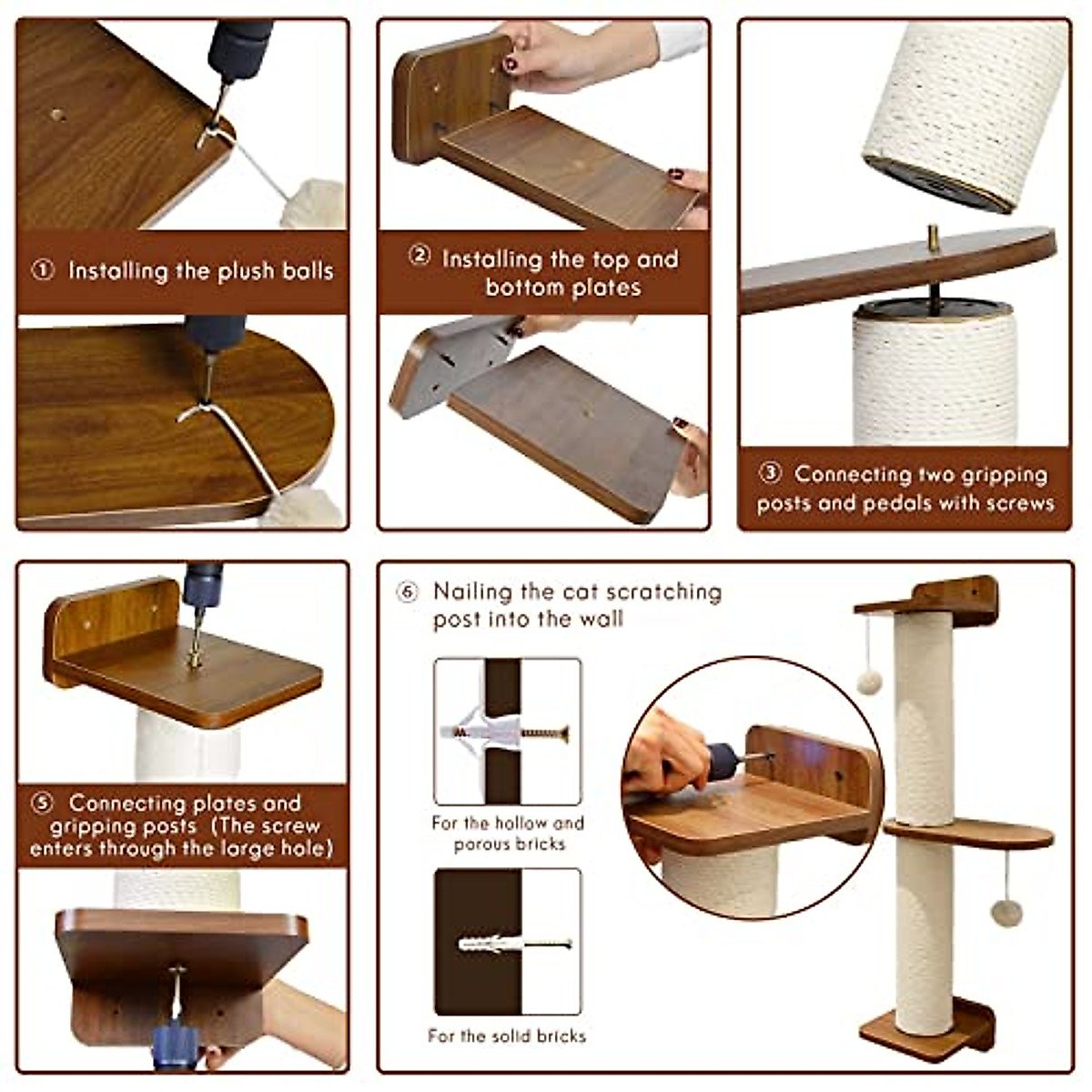 ① Installing the plush balls

② Installing the top and bottom plates

③ Connecting two gripping posts and pedals with screws

⑤ Connecting plates and gripping posts (The screw enters through the large hole)

⑥ Nailing the cat scratching post into the wall

For the hollow and porous bricks

For the solid bricks